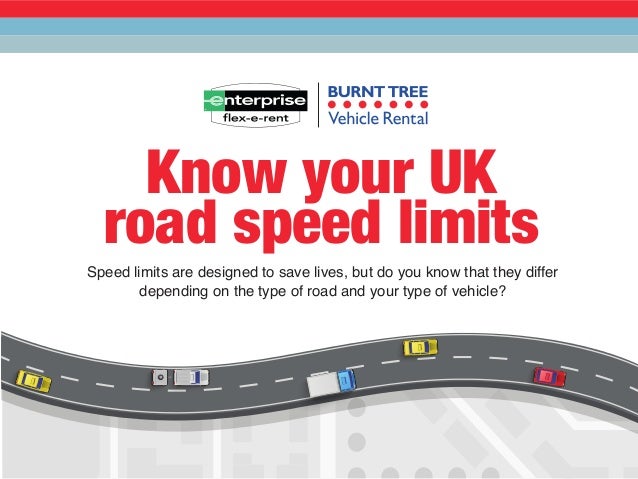 enterprise
flex-e-rent

BURNT TREE
Vehicle Rental

Know your UK road speed limits

Speed limits are designed to save lives, but do you know that they differ depending on the type of road and your type of vehicle?