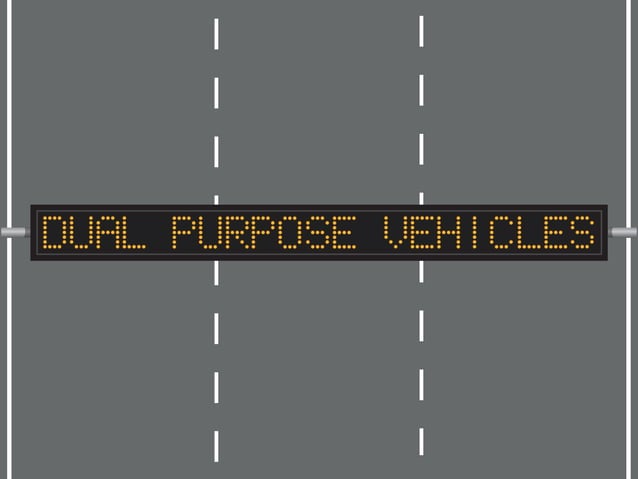 DUAL PURPOSE VEHICLES