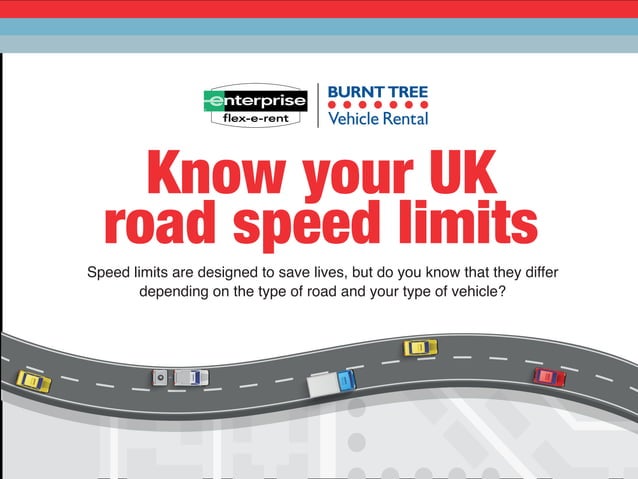 enterprise
flex-e-rent

BURNT TREE
Vehicle Rental

Know your UK road speed limits

Speed limits are designed to save lives, but do you know that they differ depending on the type of road and your type of vehicle?