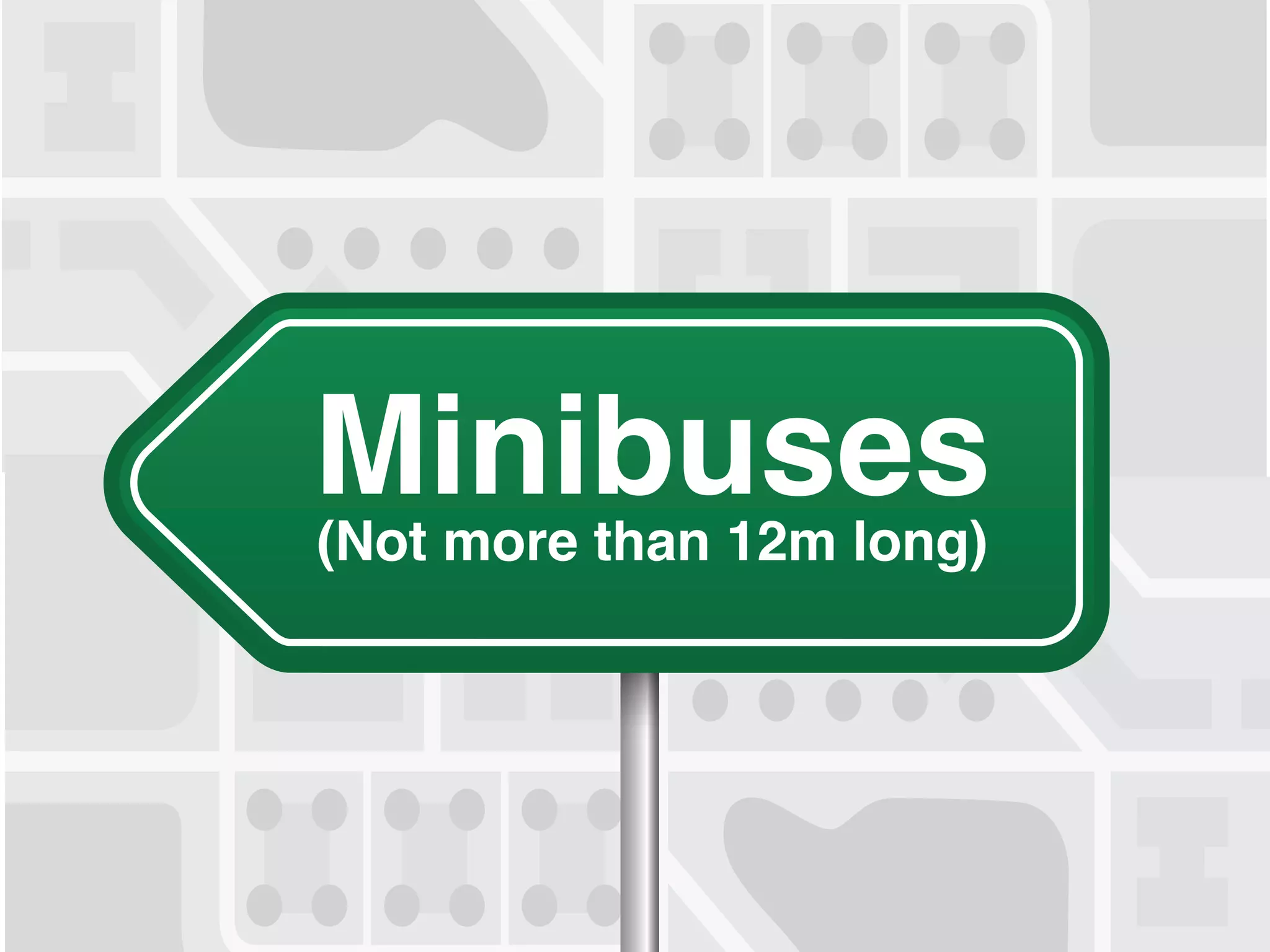 Minibuses
(Not more than 12m long)