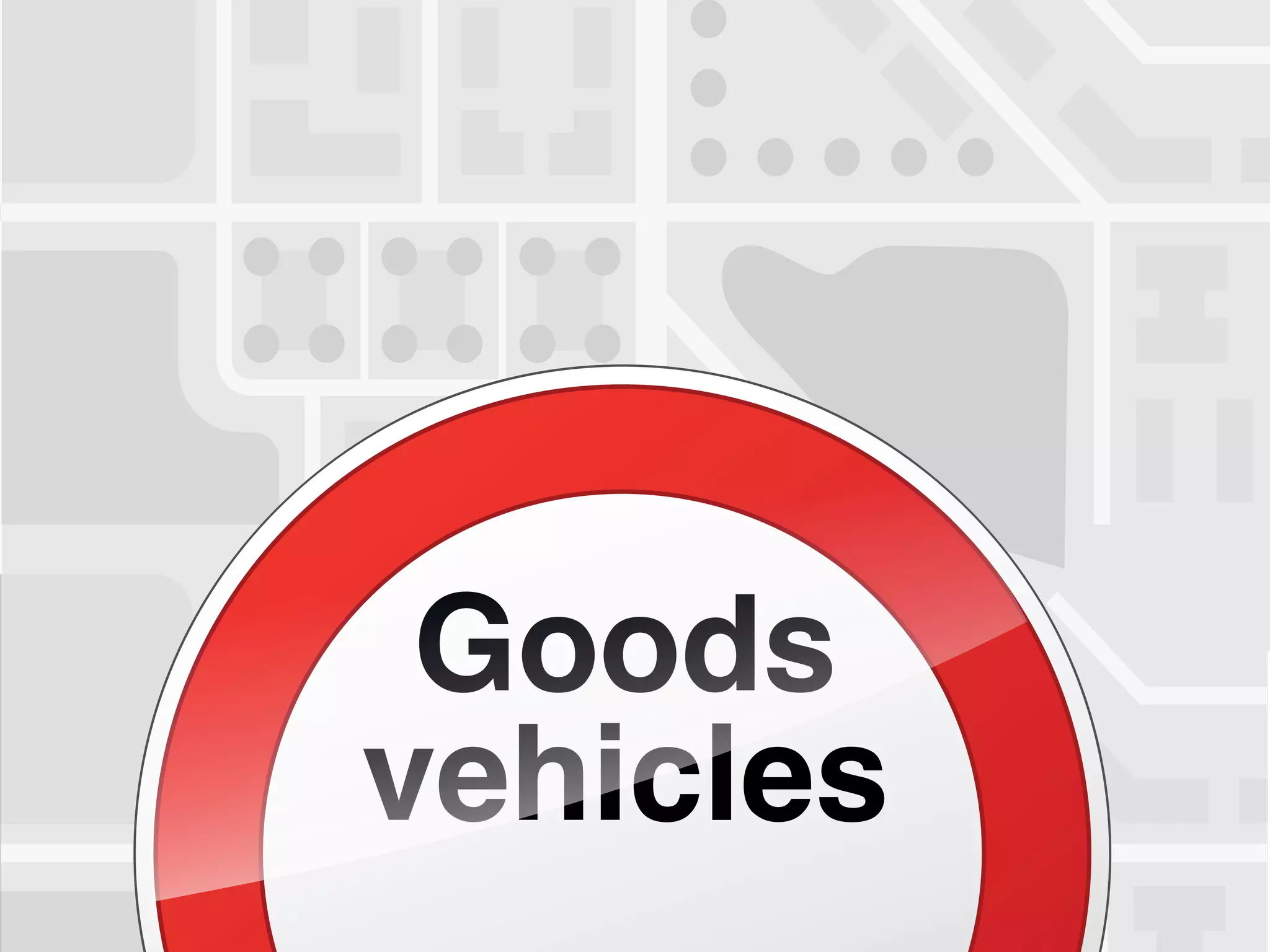 Goods vehicles