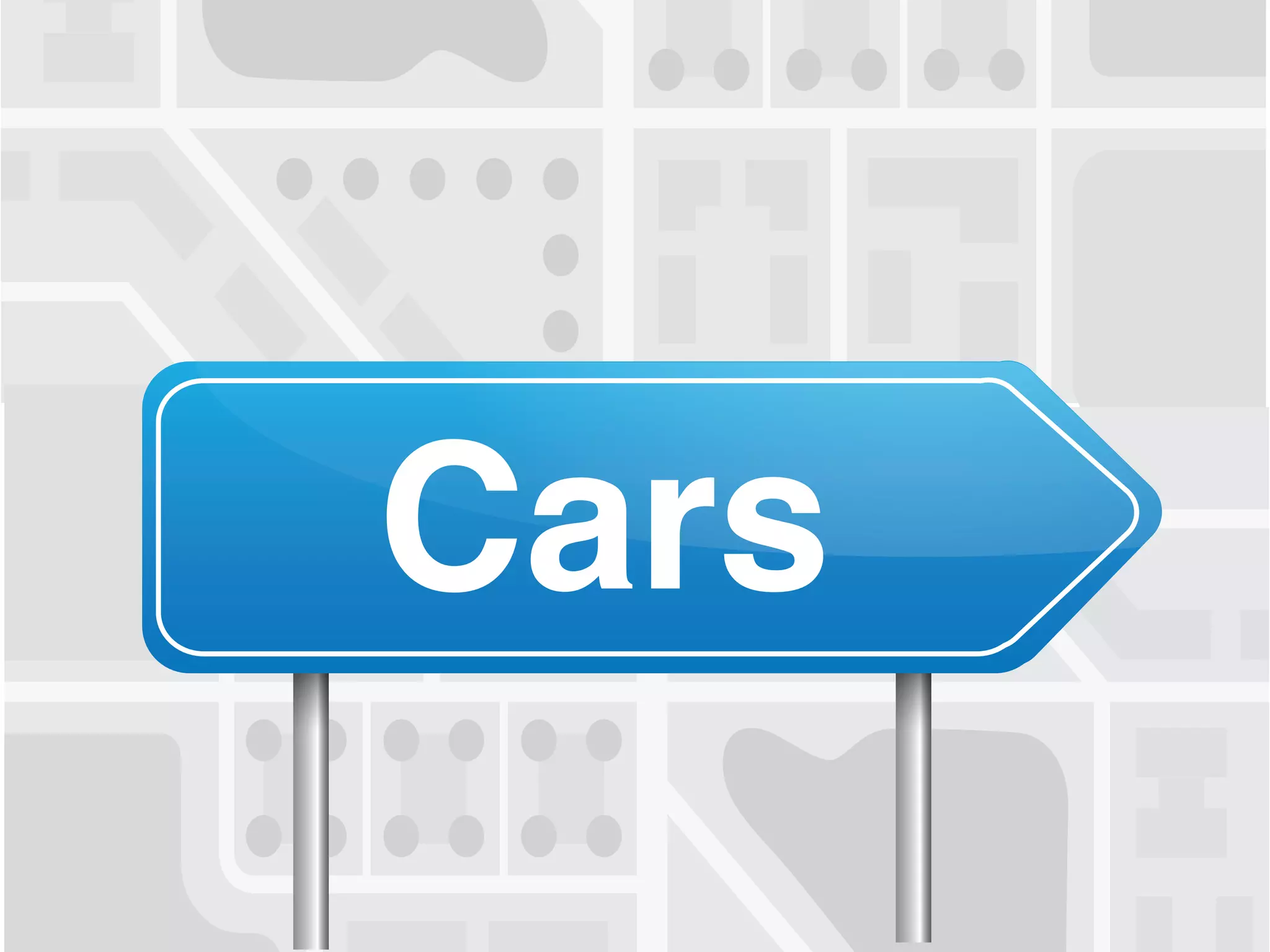 Cars