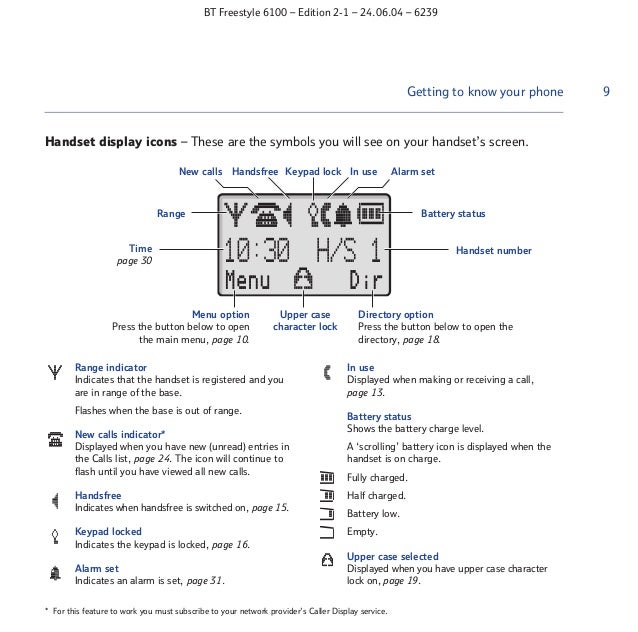 BT Freestyle 6100 – Edition 2-1 – 24.06.04 – 6239

Getting to know your phone 9

**Handset display icons** – These are the symbols you will see on your handset's screen.

New calls Handsfree Keypad lock In use Alarm set

Range

Battery status

Time
page 30

10:30 H/S 1

Handset number

Menu Dir

Menu option
Press the button below to open the main menu, page 10.

Upper case character lock

Directory option
Press the button below to open the directory, page 18.

Range indicator
Indicates that the handset is registered and you are in range of the base.

Flashes when the base is out of range.

New calls indicator*
Displayed when you have new (unread) entries in the Calls list, page 24. The icon will continue to flash until you have viewed all new calls.

Handsfree
Indicates when handsfree is switched on, page 15.

Keypad locked
Indicates the keypad is locked, page 16.

Alarm set
Indicates an alarm is set, page 31.

In use
Displayed when making or receiving a call, page 13.

Battery status
Shows the battery charge level.

A 'scrolling' battery icon is displayed when the handset is on charge.

Fully charged.

Half charged.

Battery low.

Empty.

Upper case selected
Displayed when you have upper case character lock on, page 19.

* For this feature to work you must subscribe to your network provider's Caller Display service.