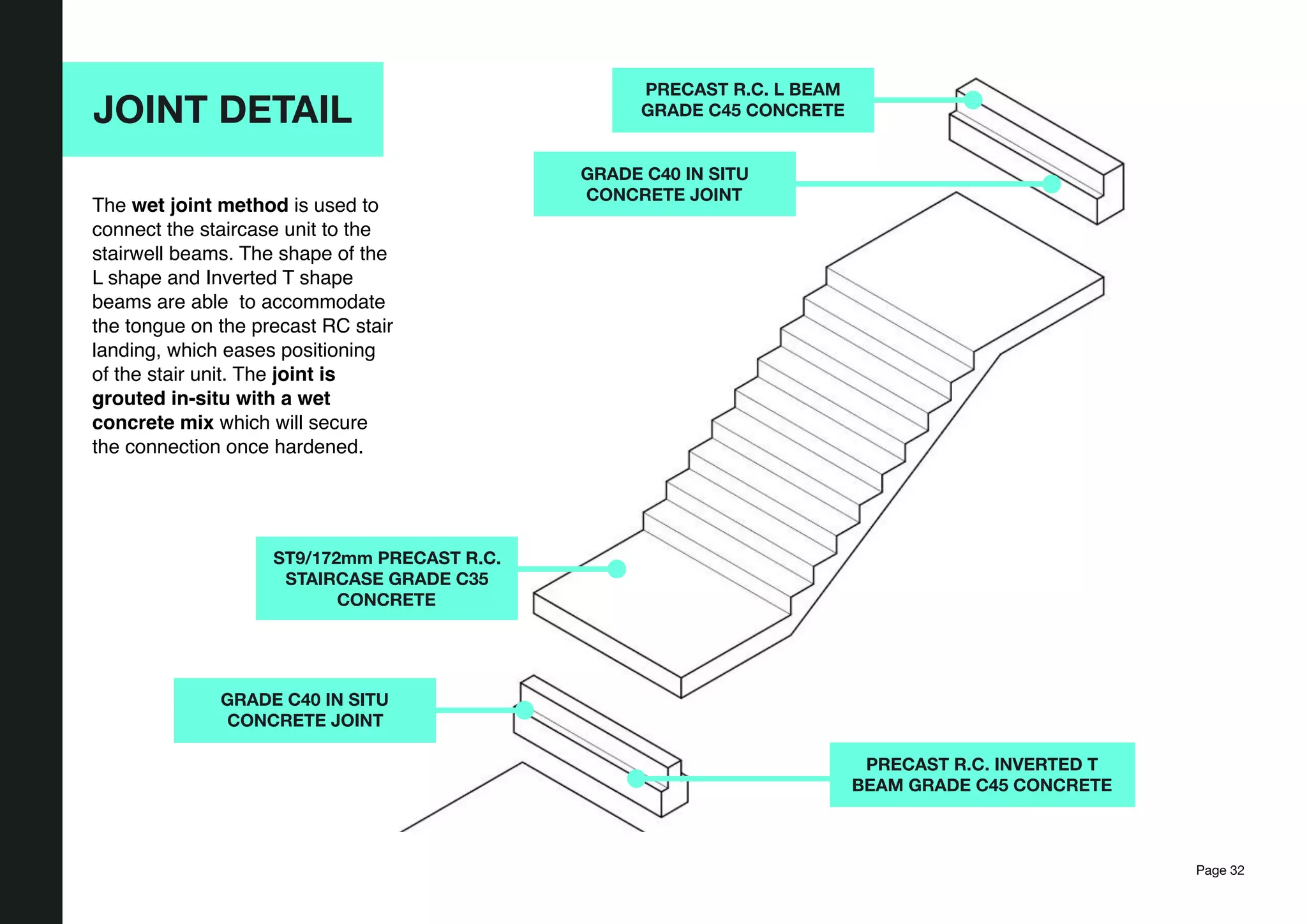 JOINT DETAIL

The wet joint method is used to connect the staircase unit to the stairwell beams. The shape of the L shape and Inverted T shape beams are able to accommodate the tongue on the precast RC stair landing, which eases positioning of the stair unit. The joint is grouted in-situ with a wet concrete mix which will secure the connection once hardened.

PRECAST R.C. L BEAM GRADE C45 CONCRETE

GRADE C40 IN SITU CONCRETE JOINT

ST9/172mm PRECAST R.C. STAIRCASE GRADE C35 CONCRETE

GRADE C40 IN SITU CONCRETE JOINT

PRECAST R.C. INVERTED T BEAM GRADE C45 CONCRETE

Page 32