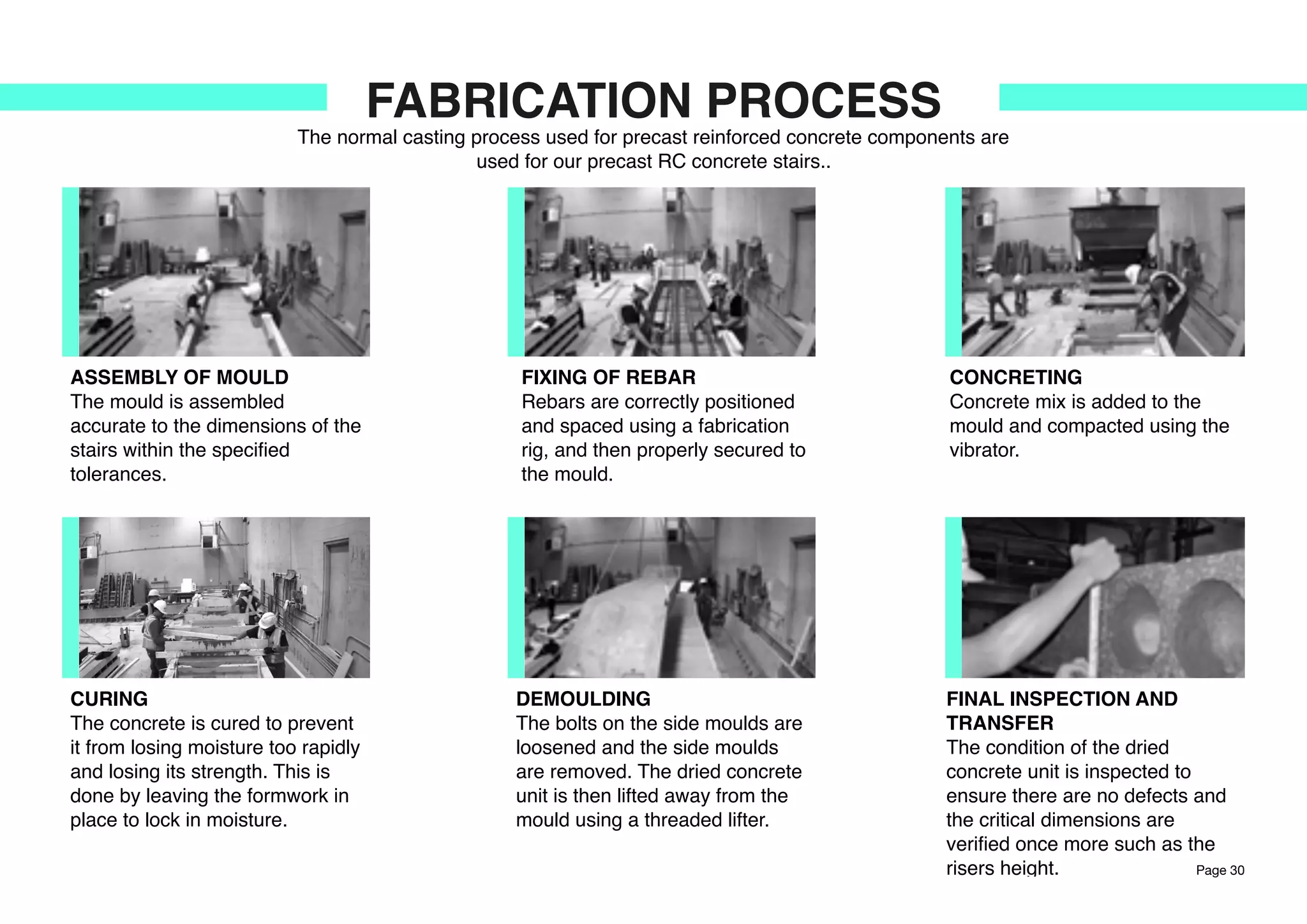 FABRICATION PROCESS

The normal casting process used for precast reinforced concrete components are used for our precast RC concrete stairs..

ASSEMBLY OF MOULD
The mould is assembled accurate to the dimensions of the stairs within the specified tolerances.

FIXING OF REBAR
Rebars are correctly positioned and spaced using a fabrication rig, and then properly secured to the mould.

CONCRETING
Concrete mix is added to the mould and compacted using the vibrator.

CURING
The concrete is cured to prevent it from losing moisture too rapidly and losing its strength. This is done by leaving the formwork in place to lock in moisture.

DEMOULDING
The bolts on the side moulds are loosened and the side moulds are removed. The dried concrete unit is then lifted away from the mould using a threaded lifter.

FINAL INSPECTION AND TRANSFER
The condition of the dried concrete unit is inspected to ensure there are no defects and the critical dimensions are verified once more such as the risers height.

Page 30