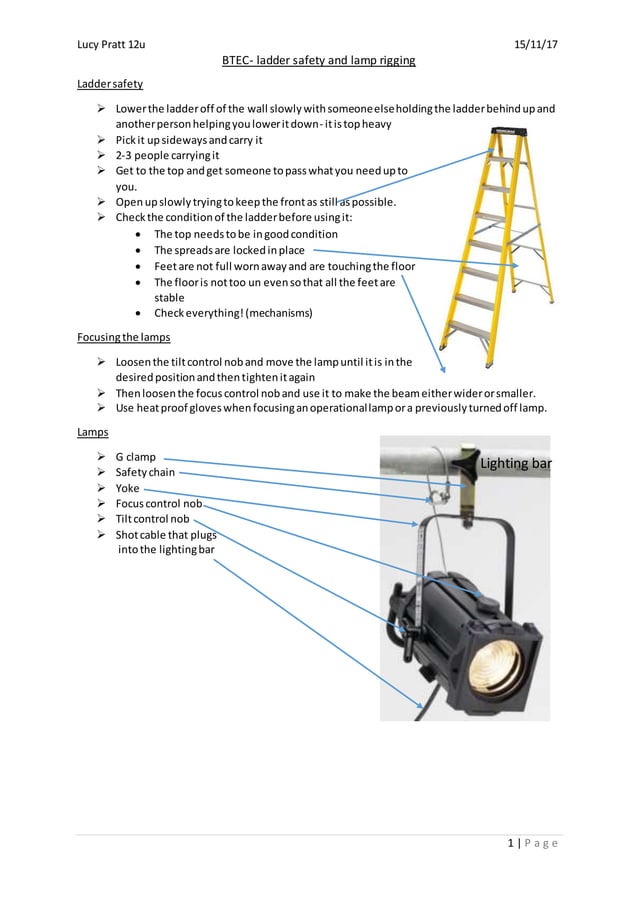 Lucy Pratt 12u 15/11/17

BTEC- ladder safety and lamp rigging

Ladder safety

➢ Lower the ladder off of the wall slowly with someone else holding the ladder behind up and another person helping you lower it down - it is top heavy
➢ Pick it up sideways and carry it
➢ 2-3 people carrying it
➢ Get to the top and get someone to pass what you need up to you.
➢ Open up slowly trying to keep the front as still as possible.
➢ Check the condition of the ladder before using it:
• The top needs to be in good condition
• The spreads are locked in place
• Feet are not full worn away and are touching the floor
• The floor is not too un even so that all the feet are stable
• Check everything! (mechanisms)

Focusing the lamps

➢ Loosen the tilt control nob and move the lamp until it is in the desired position and then tighten it again
➢ Then loosen the focus control nob and use it to make the beam either wider or smaller.
➢ Use heat proof gloves when focusing an operational lamp or a previously turned off lamp.

Lamps

➢ G clamp
➢ Safety chain
➢ Yoke
➢ Focus control nob
➢ Tilt control nob
➢ Shot cable that plugs into the lighting bar

Lighting bar

1 | Page