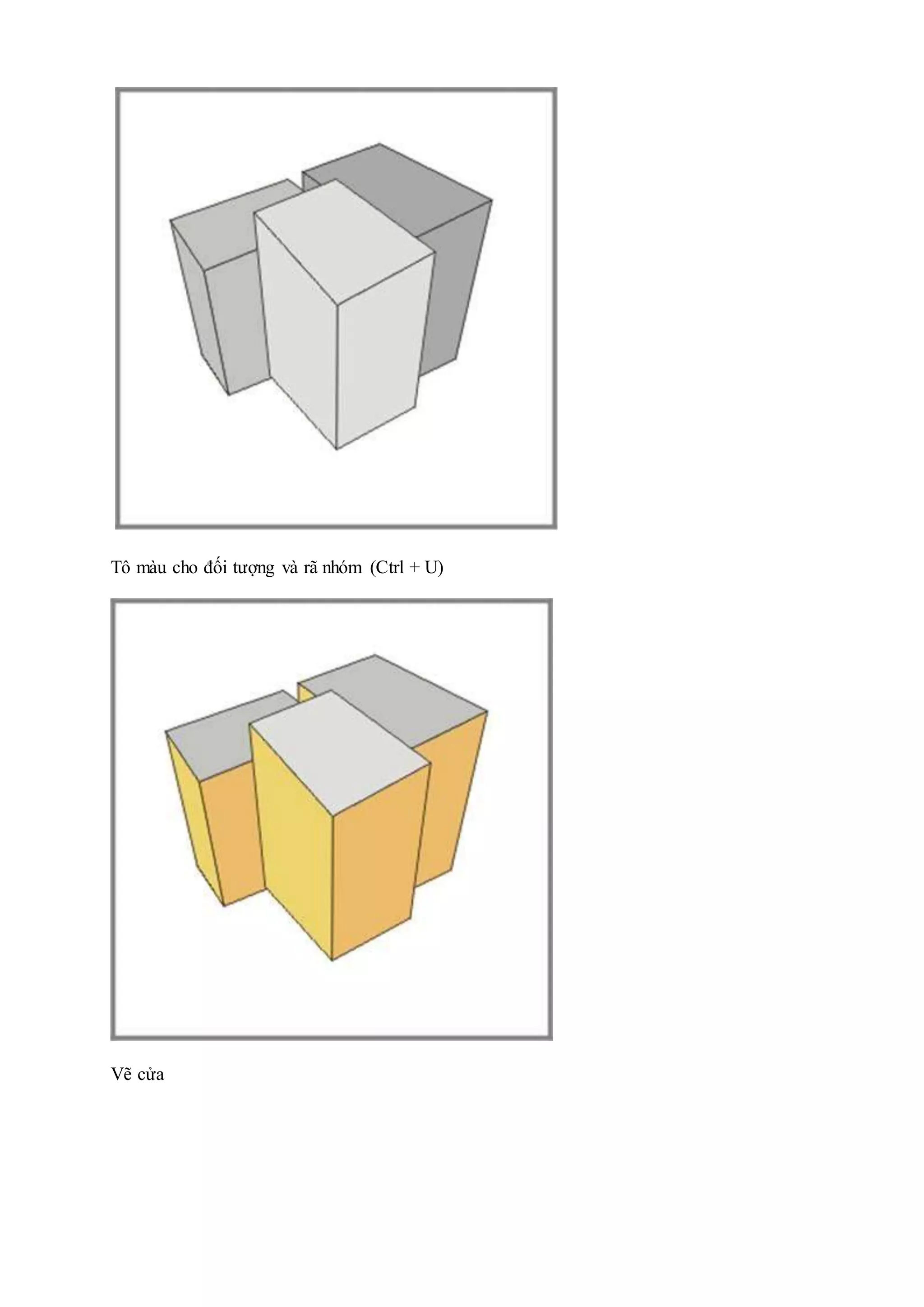 Tô màu cho đối tượng và rã nhóm (Ctrl + U)

Vẽ cửa