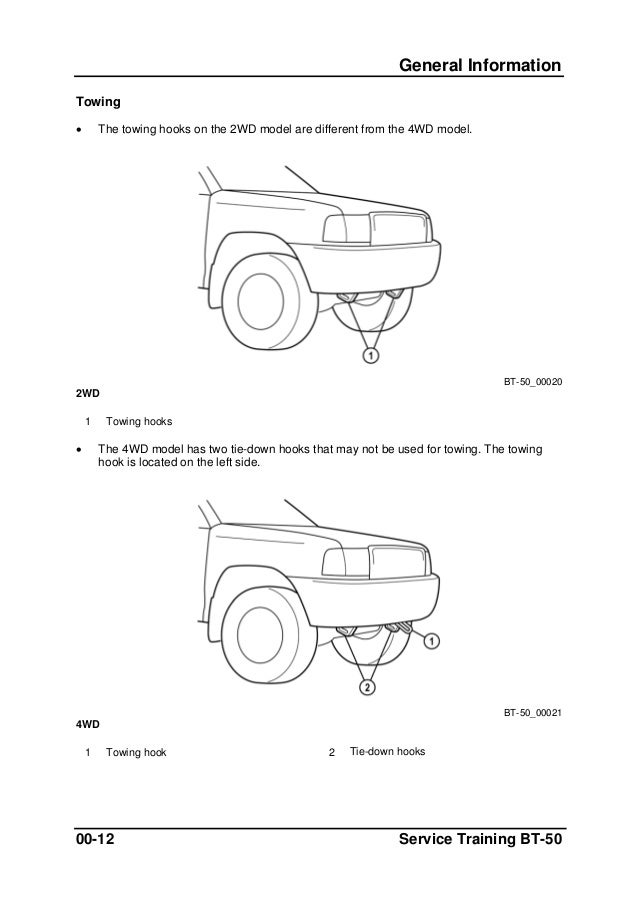 General Information

Towing

• The towing hooks on the 2WD model are different from the 4WD model.

1

BT-50_00020

2WD

1 Towing hooks

• The 4WD model has two tie-down hooks that may not be used for towing. The towing hook is located on the left side.

1

2

BT-50_00021

4WD

1 Towing hook

2 Tie-down hooks

00-12

Service Training BT-50