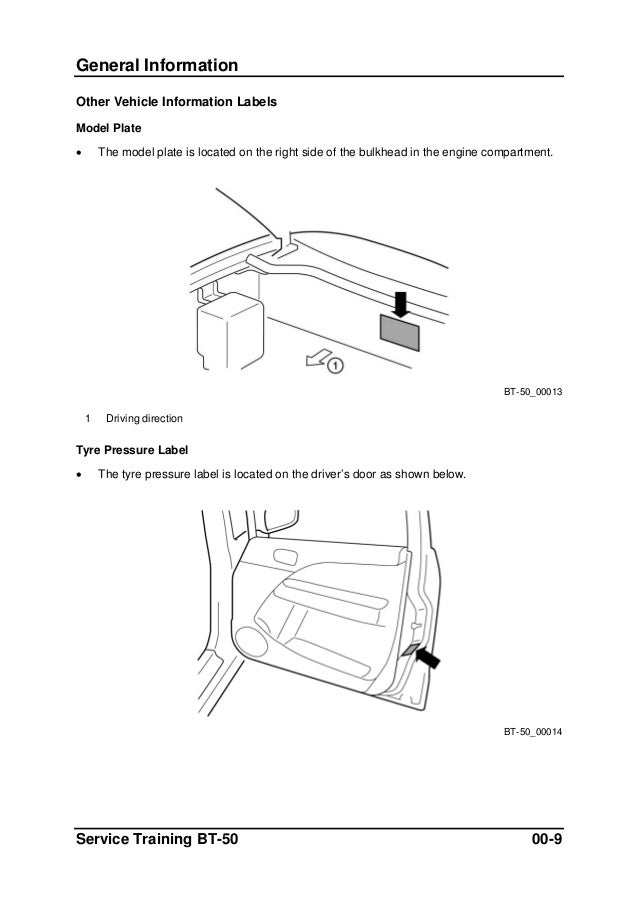 General Information

Other Vehicle Information Labels

Model Plate

• The model plate is located on the right side of the bulkhead in the engine compartment.

1

BT-50_00013

1 Driving direction

Tyre Pressure Label

• The tyre pressure label is located on the driver's door as shown below.

BT-50_00014

Service Training BT-50 00-9