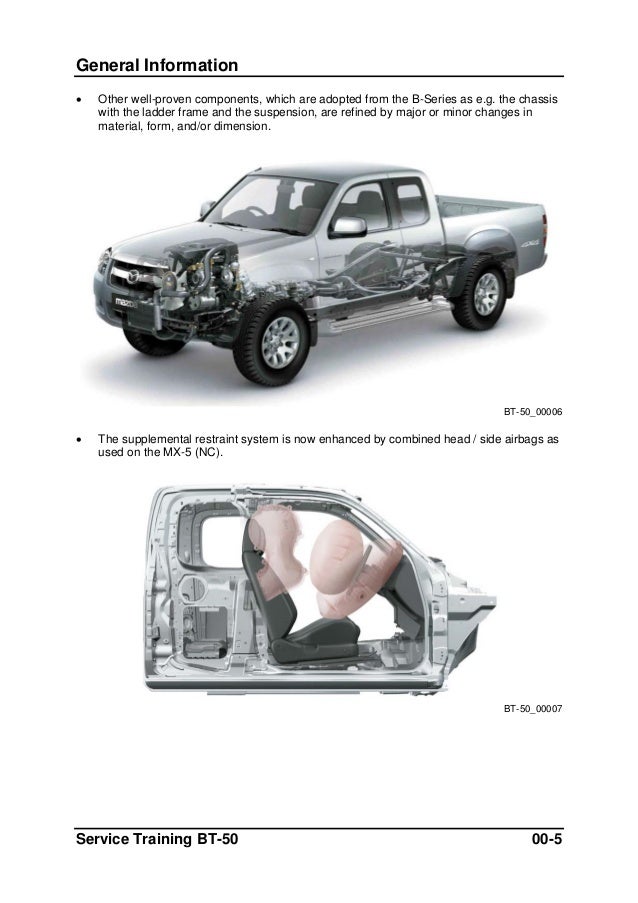 General Information

• Other well-proven components, which are adopted from the B-Series as e.g. the chassis with the ladder frame and the suspension, are refined by major or minor changes in material, form, and/or dimension.

mazda

BT-50_00006

• The supplemental restraint system is now enhanced by combined head / side airbags as used on the MX-5 (NC).

BT-50_00007

Service Training BT-50 00-5