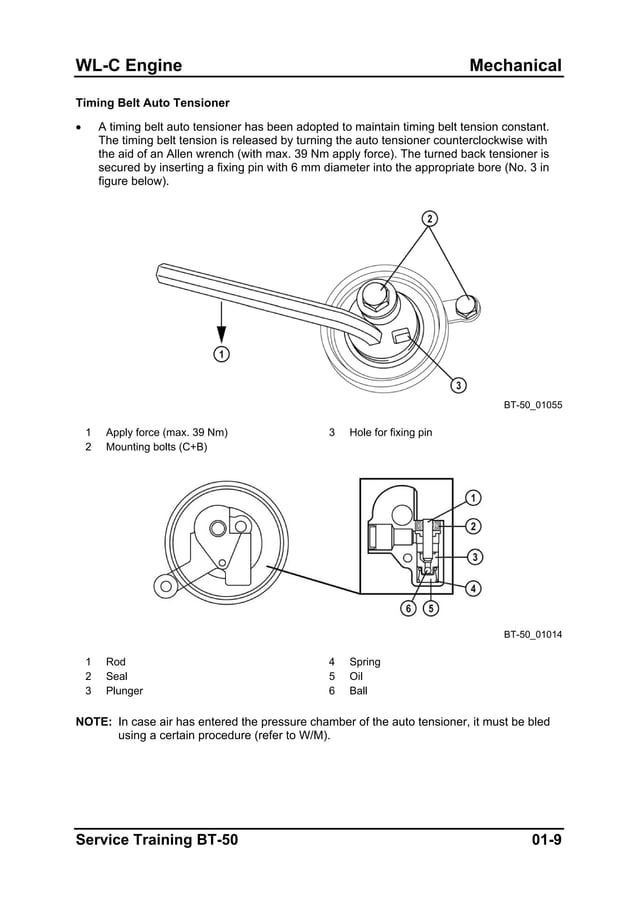 WL-C Engine Mechanical

Timing Belt Auto Tensioner

• A timing belt auto tensioner has been adopted to maintain timing belt tension constant. The timing belt tension is released by turning the auto tensioner counterclockwise with the aid of an Allen wrench (with max. 39 Nm apply force). The turned back tensioner is secured by inserting a fixing pin with 6 mm diameter into the appropriate bore (No. 3 in figure below).

2
1
3

BT-50_01055

1 Apply force (max. 39 Nm)
2 Mounting bolts (C+B)
3 Hole for fixing pin

1
2
3
4
6 5

BT-50_01014

1 Rod
2 Seal
3 Plunger
4 Spring
5 Oil
6 Ball

NOTE: In case air has entered the pressure chamber of the auto tensioner, it must be bled using a certain procedure (refer to W/M).

Service Training BT-50 01-9