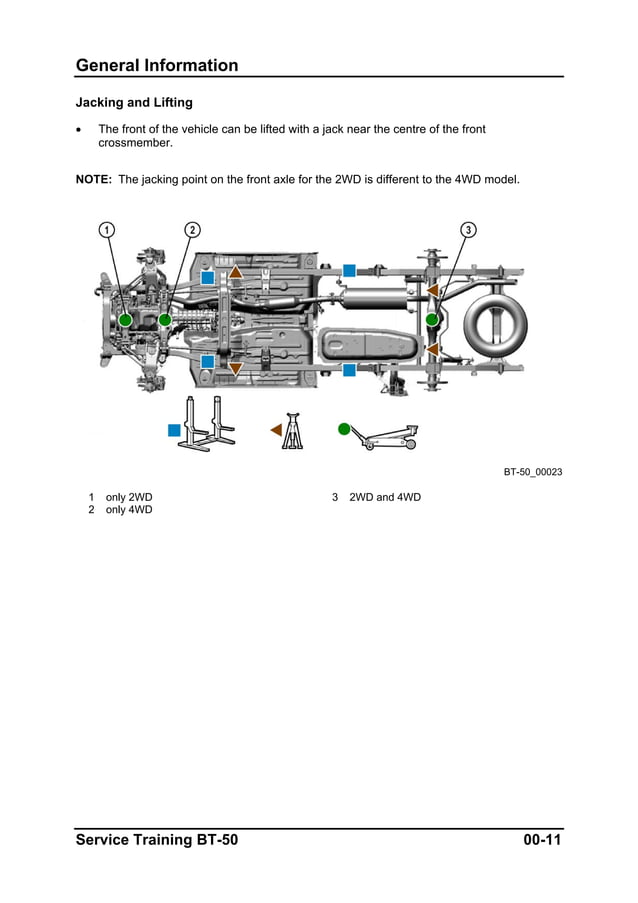 General Information

Jacking and Lifting

• The front of the vehicle can be lifted with a jack near the centre of the front crossmember.

NOTE: The jacking point on the front axle for the 2WD is different to the 4WD model.

1

2

3

BT-50_00023

1 only 2WD
2 only 4WD

3 2WD and 4WD

Service Training BT-50

00-11