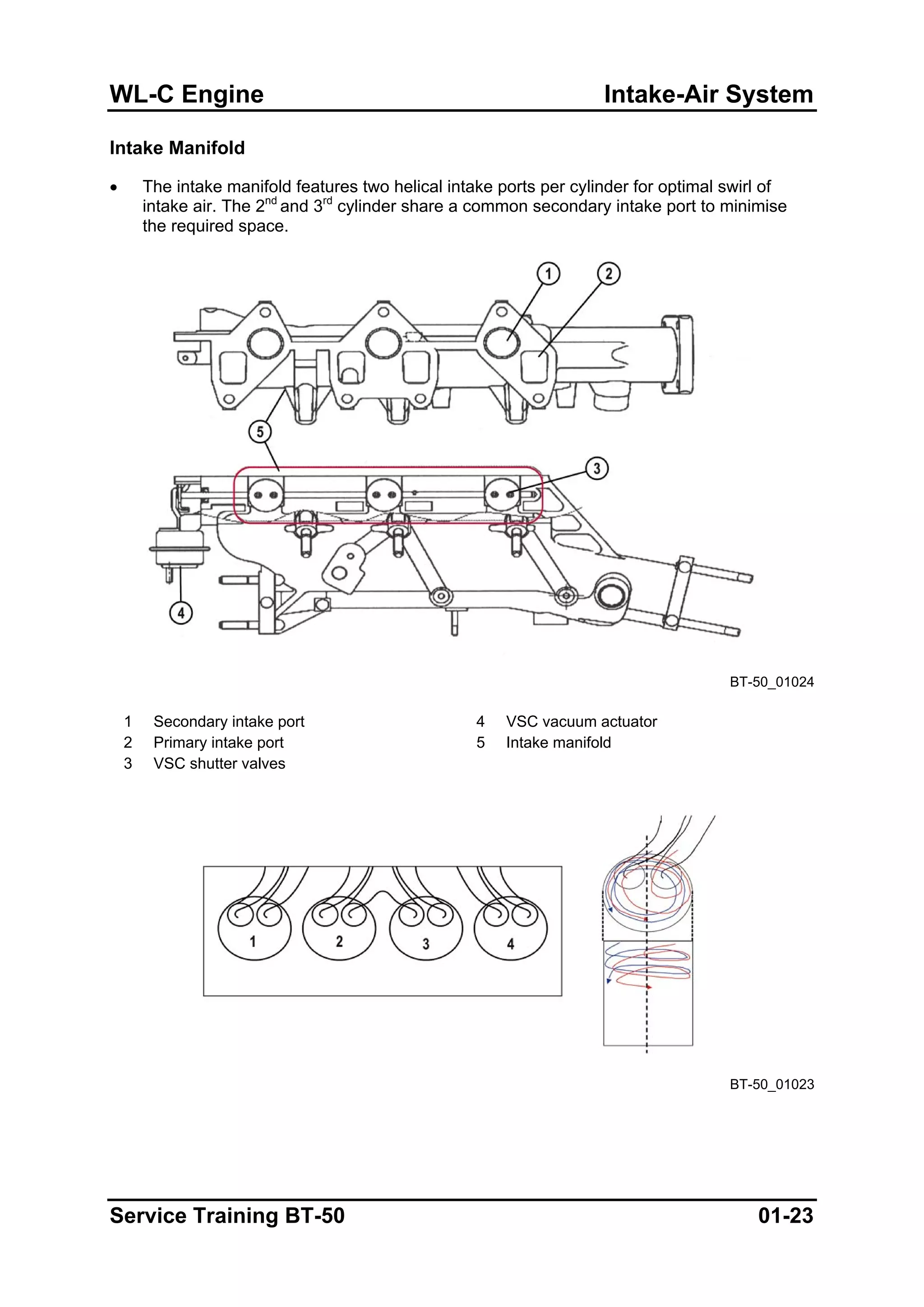 WL-C Engine

Intake-Air System

Intake Manifold

• The intake manifold features two helical intake ports per cylinder for optimal swirl of intake air. The 2$^{nd}$ and 3$^{rd}$ cylinder share a common secondary intake port to minimise the required space.

1
2
5
3
4

BT-50_01024

1 Secondary intake port
2 Primary intake port
3 VSC shutter valves

4 VSC vacuum actuator
5 Intake manifold

1
2
3
4

BT-50_01023

Service Training BT-50

01-23