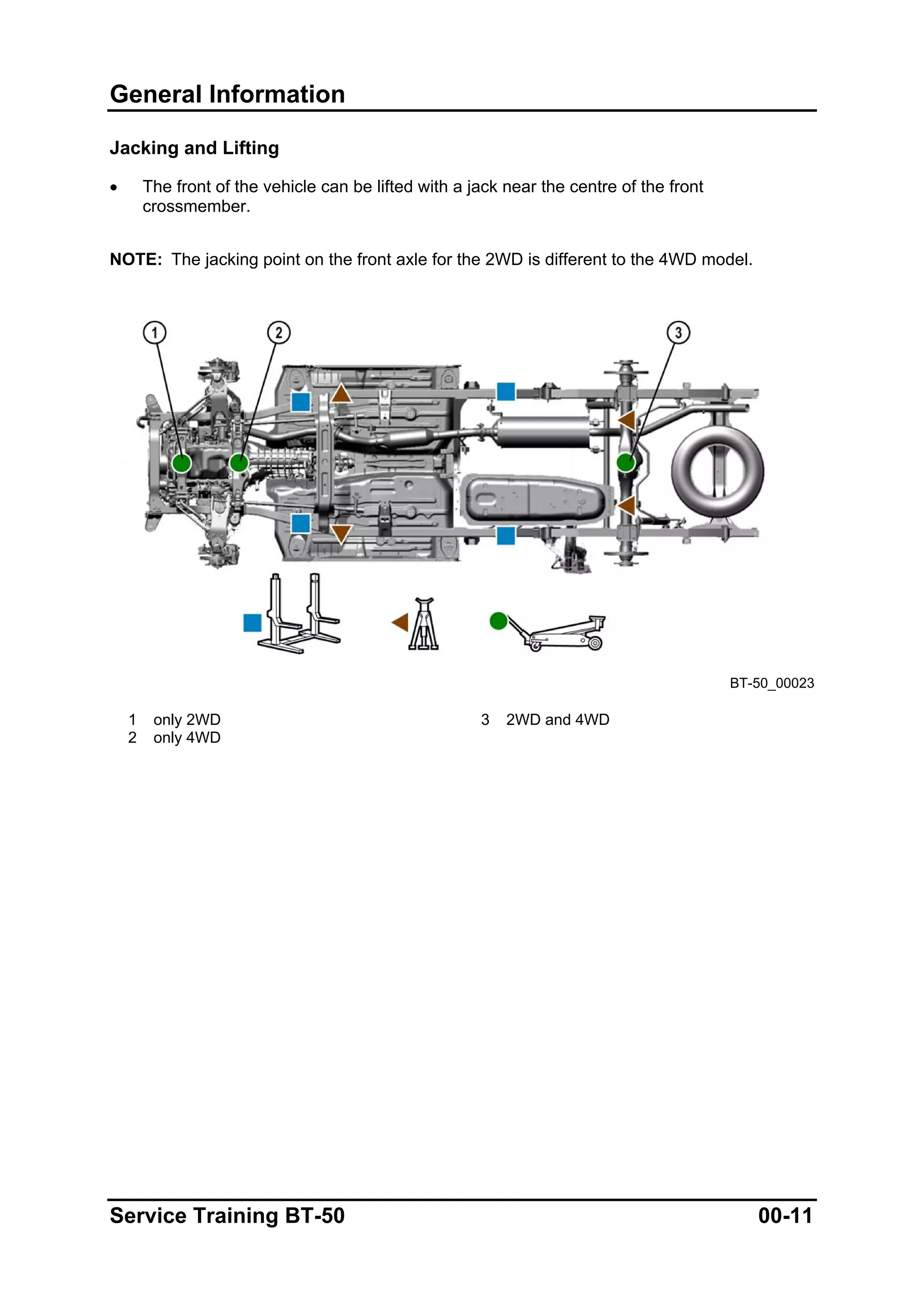 General Information

Jacking and Lifting

• The front of the vehicle can be lifted with a jack near the centre of the front crossmember.

NOTE: The jacking point on the front axle for the 2WD is different to the 4WD model.

1 2 3

BT-50_00023

1 only 2WD
2 only 4WD

3 2WD and 4WD

Service Training BT-50 00-11