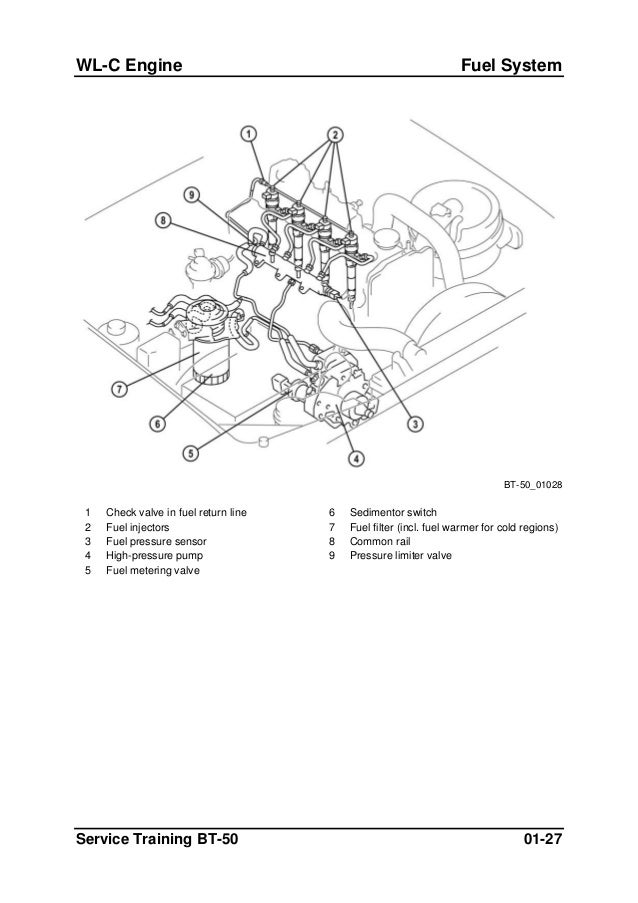 WL-C Engine

Fuel System

1

2

9

8

7

6

5

4

3

BT-50_01028

1 Check valve in fuel return line
2 Fuel injectors
3 Fuel pressure sensor
4 High-pressure pump
5 Fuel metering valve

6 Sedimentor switch
7 Fuel filter (incl. fuel warmer for cold regions)
8 Common rail
9 Pressure limiter valve

Service Training BT-50

01-27