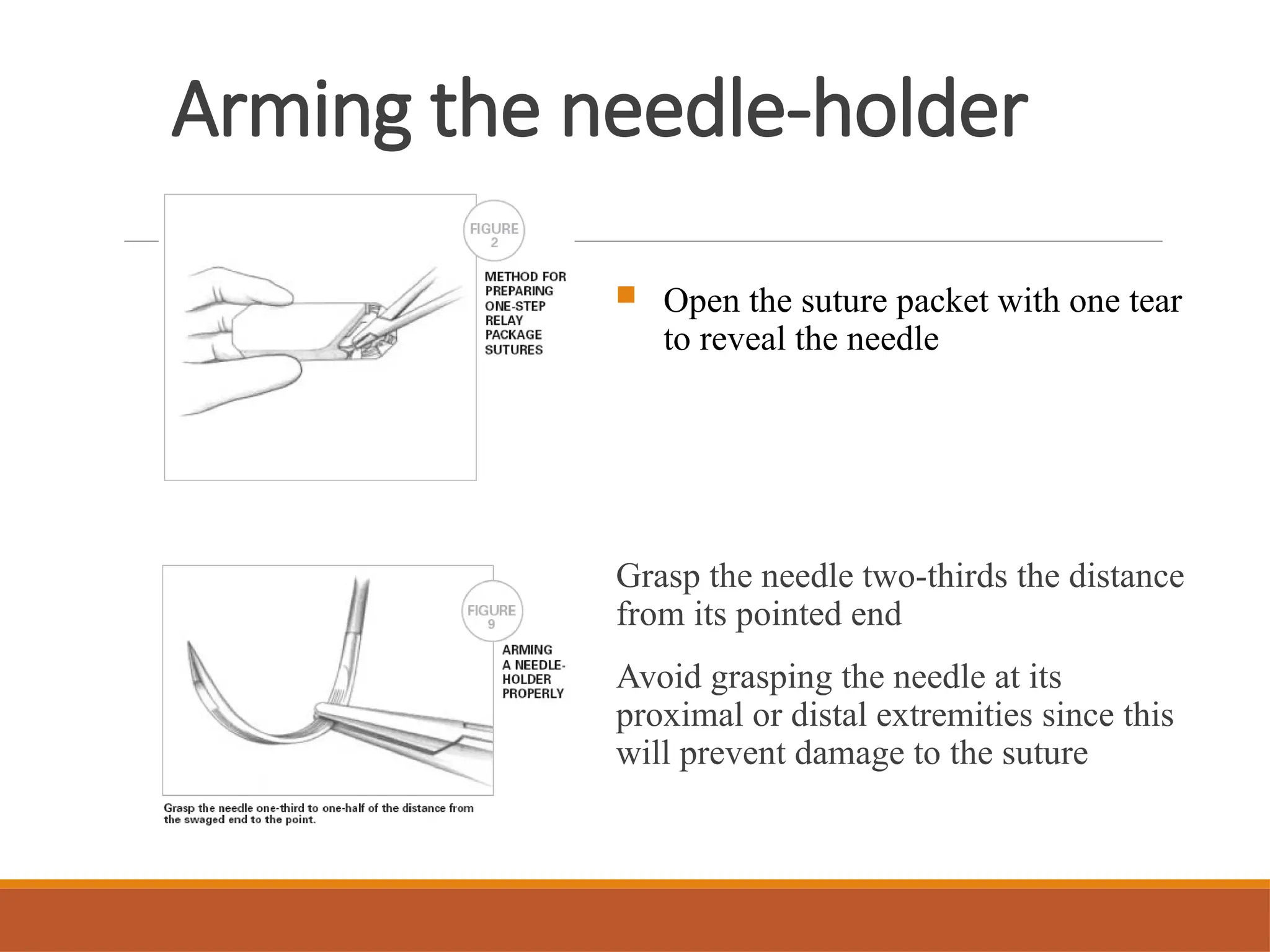 Arming the needle-holder

FIGURE 2

METHOD FOR PREPARING ONE-STEP RELAY PACKAGE SUTURES

Open the suture packet with one tear to reveal the needle

FIGURE 9

ARMING A NEEDLE-HOLDER PROPERLY

Grasp the needle one-third to one-half of the distance from the swaged end to the point.

Grasp the needle two-thirds the distance from its pointed end

Avoid grasping the needle at its proximal or distal extremities since this will prevent damage to the suture