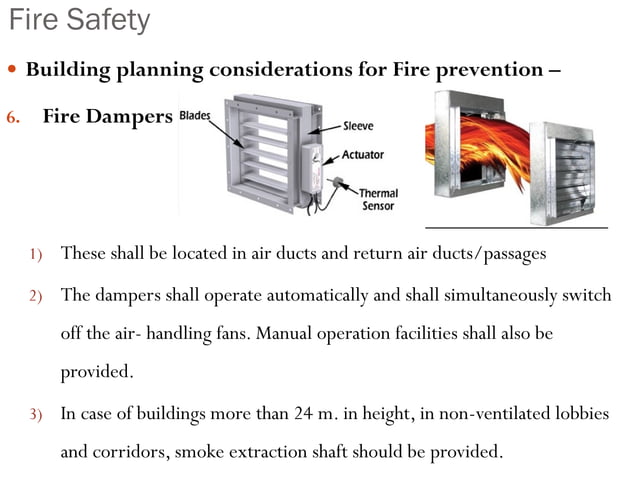 Fire Safety

• Building planning considerations for Fire prevention –

6. Fire Dampers

Blades
Sleeve
Actuator
Thermal Sensor

1) These shall be located in air ducts and return air ducts/passages

2) The dampers shall operate automatically and shall simultaneously switch off the air- handling fans. Manual operation facilities shall also be provided.

3) In case of buildings more than 24 m. in height, in non-ventilated lobbies and corridors, smoke extraction shaft should be provided.