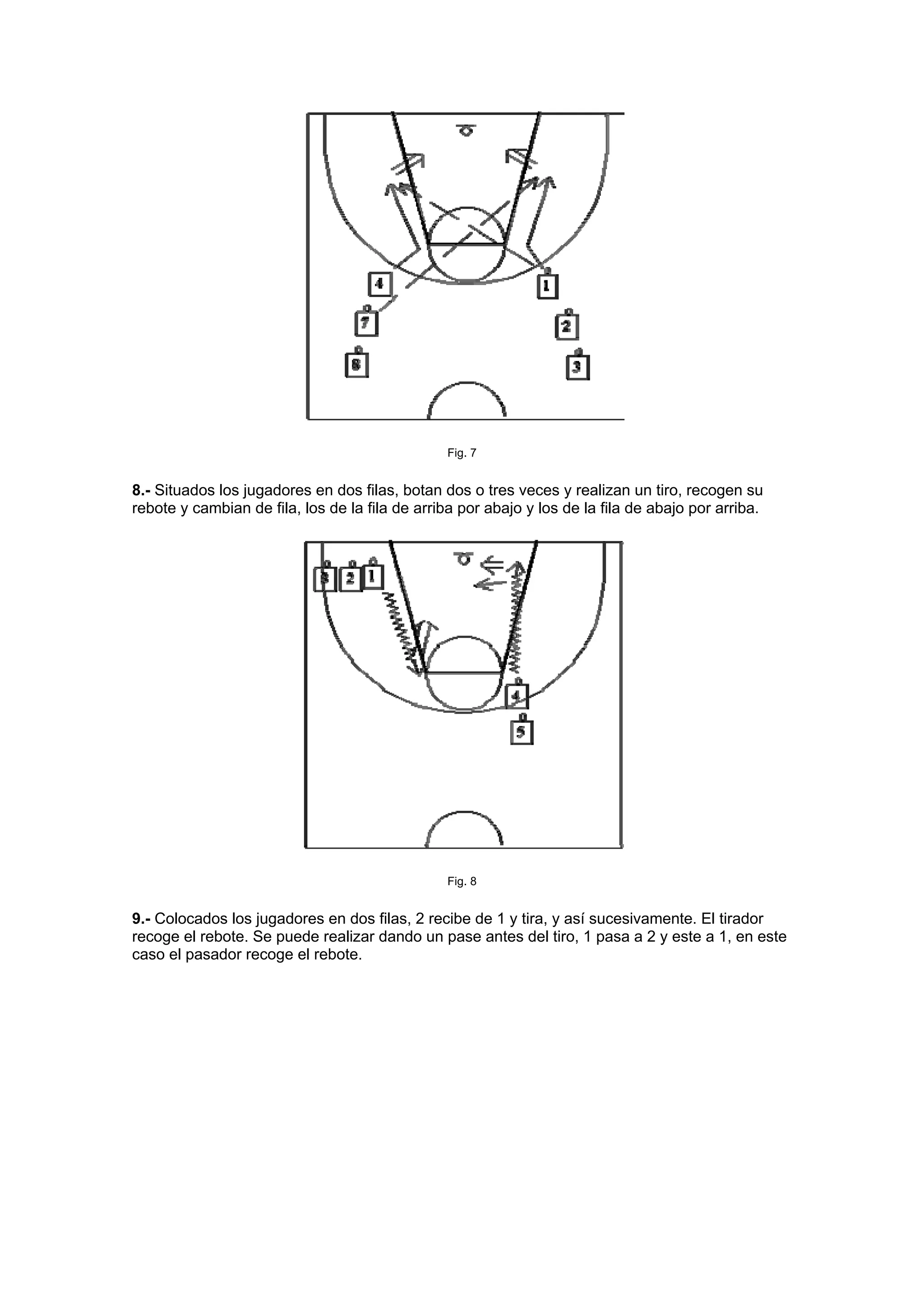 4

1

7

2

8

3

Fig. 7

8.- Situados los jugadores en dos filas, botan dos o tres veces y realizan un tiro, recogen su rebote y cambian de fila, los de la fila de arriba por abajo y los de la fila de abajo por arriba.

3 2 1

4

5

Fig. 8

9.- Colocados los jugadores en dos filas, 2 recibe de 1 y tira, y así sucesivamente. El tirador recoge el rebote. Se puede realizar dando un pase antes del tiro, 1 pasa a 2 y este a 1, en este caso el pasador recoge el rebote.