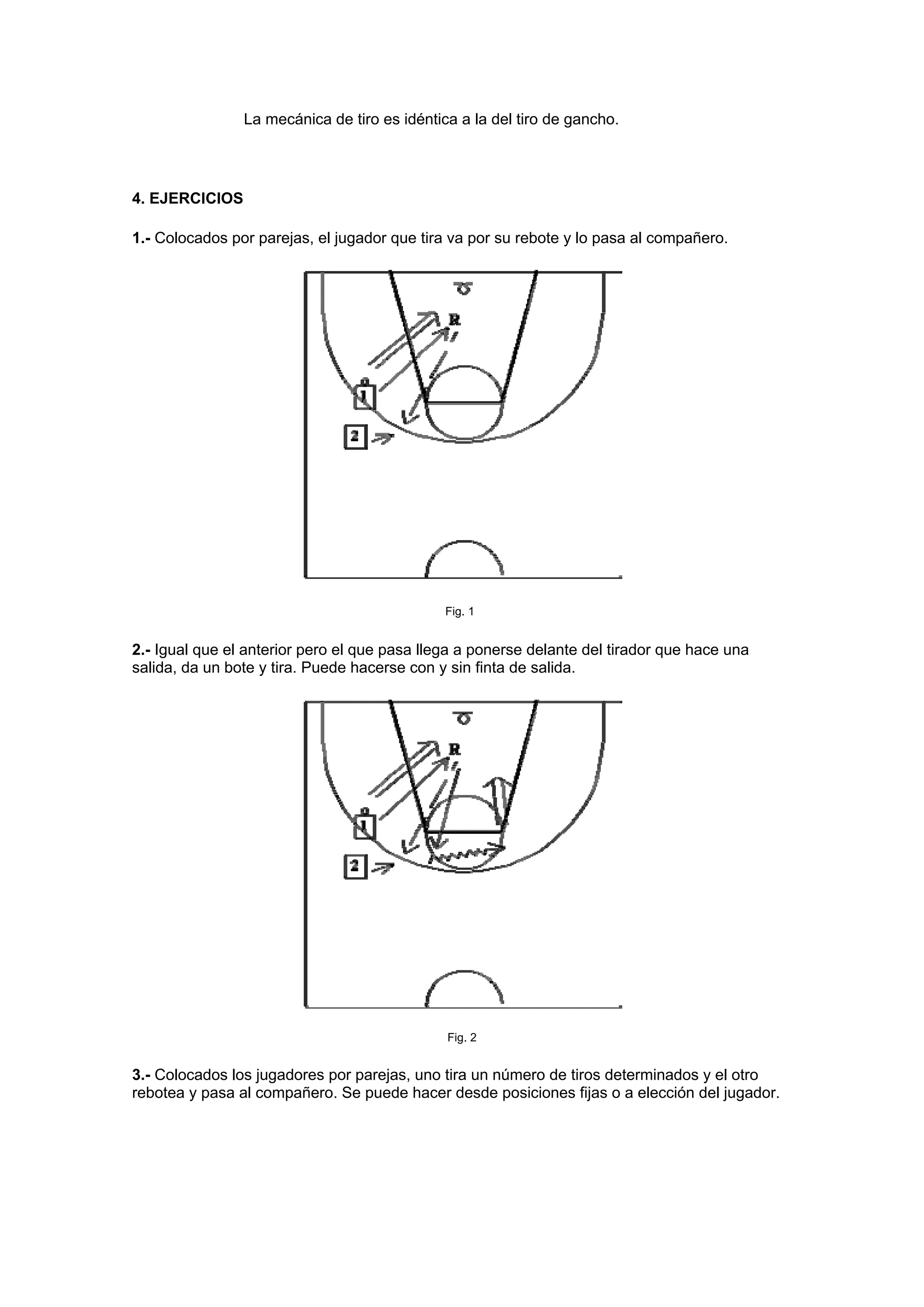 La mecánica de tiro es idéntica a la del tiro de gancho.

4. EJERCICIOS

1.- Colocados por parejas, el jugador que tira va por su rebote y lo pasa al compañero.

R

1

2

Fig. 1

2.- Igual que el anterior pero el que pasa llega a ponerse delante del tirador que hace una salida, da un bote y tira. Puede hacerse con y sin finta de salida.

R

1

2

Fig. 2

3.- Colocados los jugadores por parejas, uno tira un número de tiros determinados y el otro rebotea y pasa al compañero. Se puede hacer desde posiciones fijas o a elección del jugador.