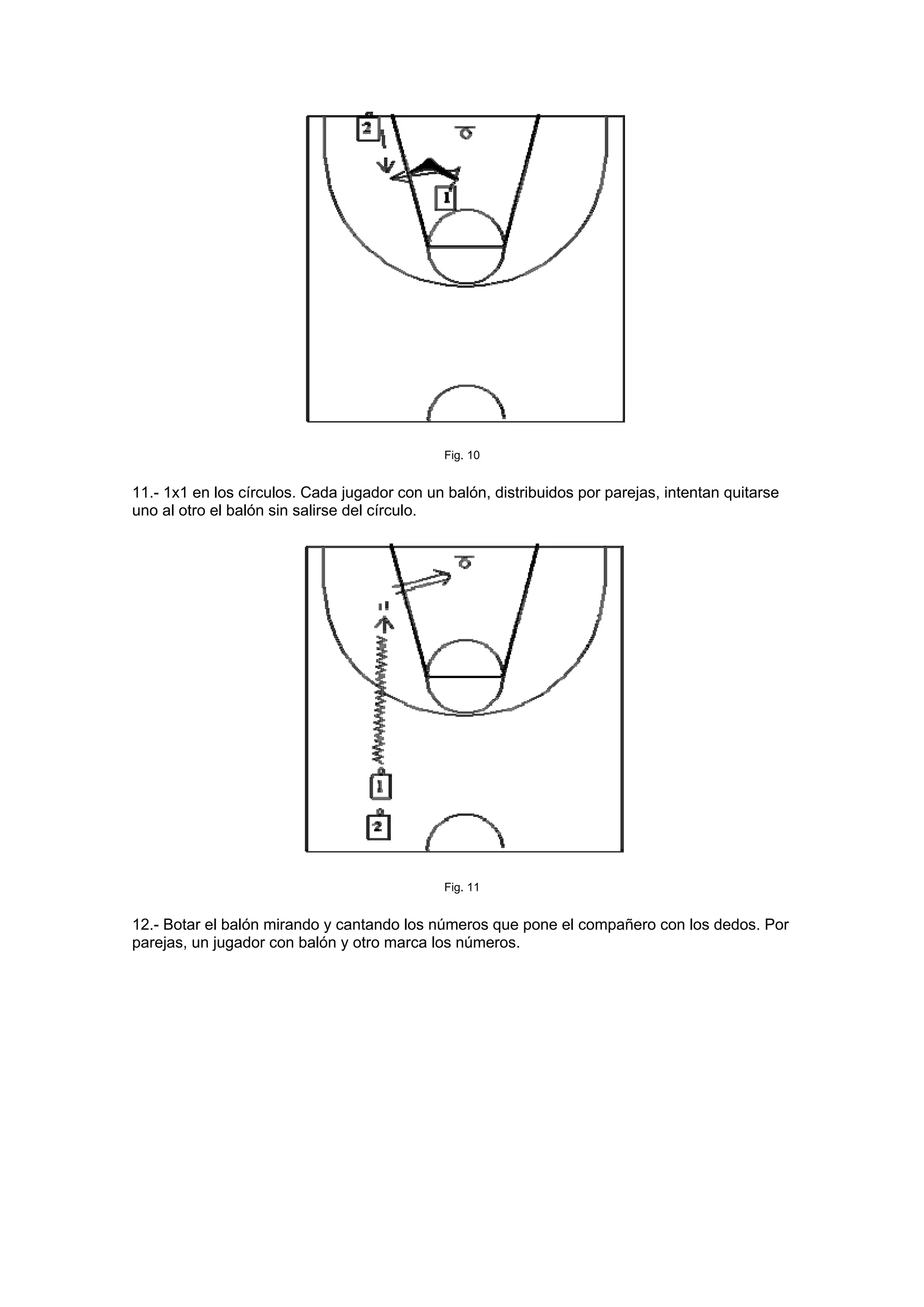 2

1

Fig. 10

11.- 1x1 en los círculos. Cada jugador con un balón, distribuidos por parejas, intentan quitarse uno al otro el balón sin salirse del círculo.

1

2

Fig. 11

12.- Botar el balón mirando y cantando los números que pone el compañero con los dedos. Por parejas, un jugador con balón y otro marca los números.