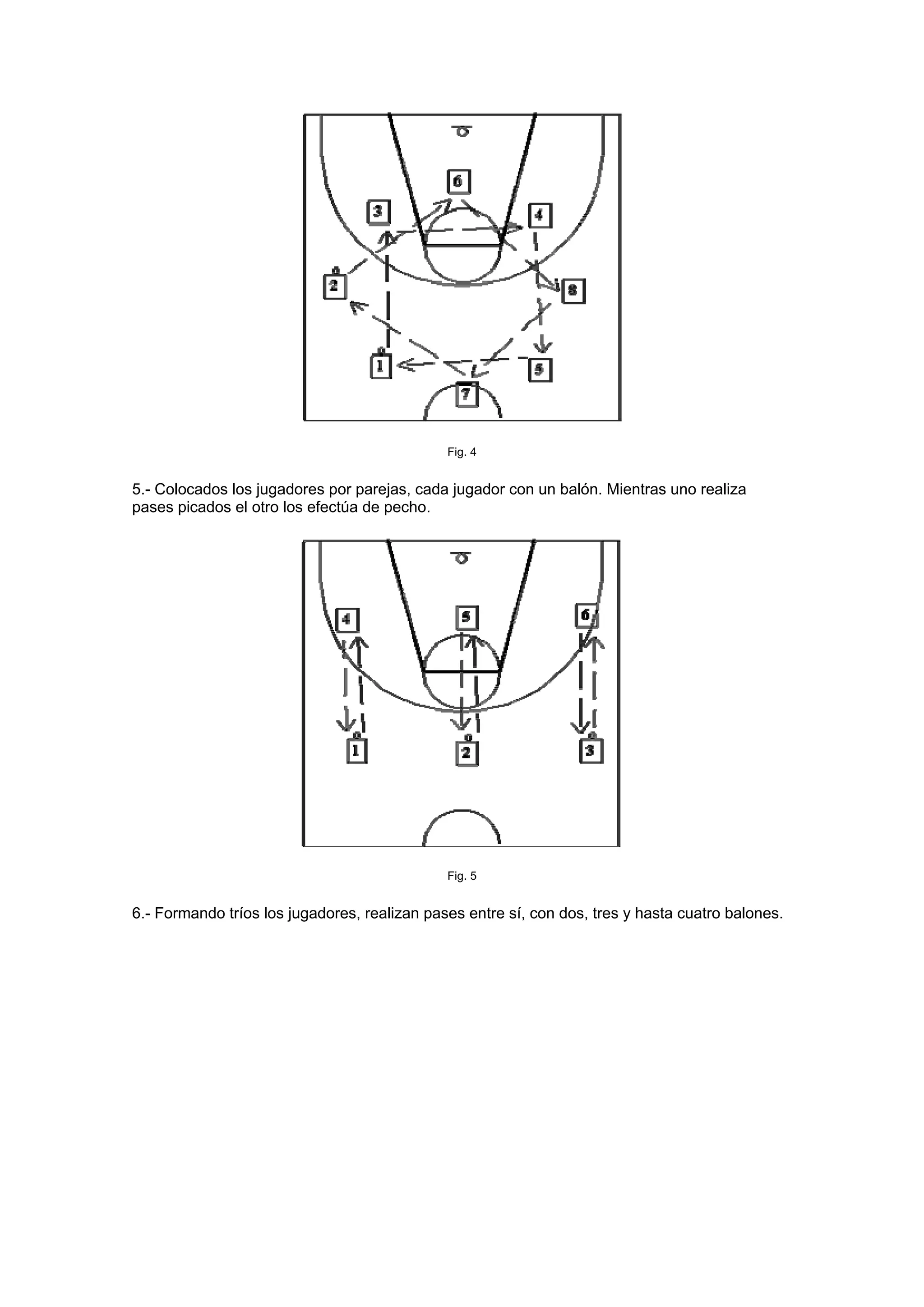 6
3
4
2
8
1
5
7

Fig. 4

5.- Colocados los jugadores por parejas, cada jugador con un balón. Mientras uno realiza pases picados el otro los efectúa de pecho.

4
5
6
1
2
3

Fig. 5

6.- Formando tríos los jugadores, realizan pases entre sí, con dos, tres y hasta cuatro balones.