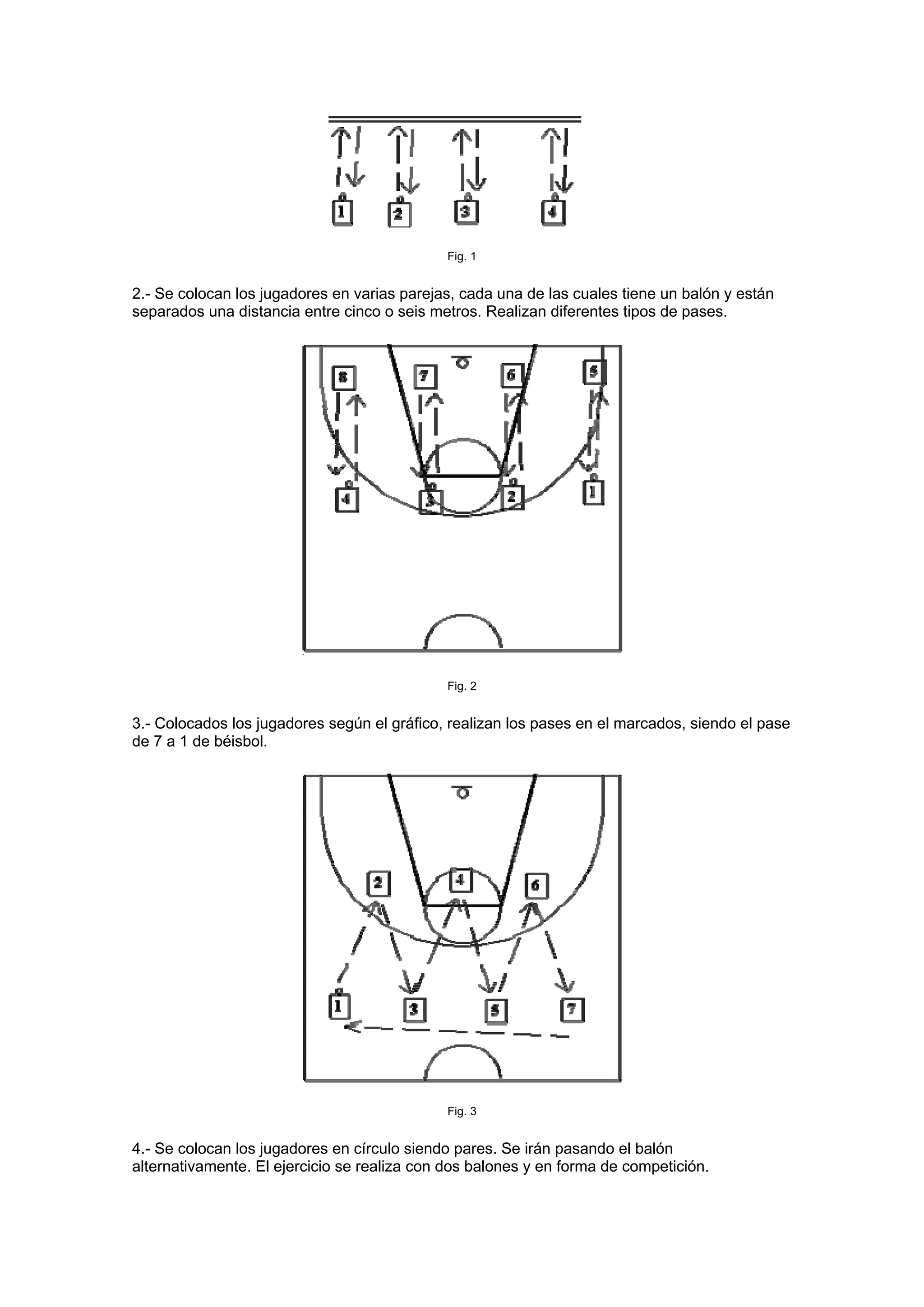 1 2 3 4

Fig. 1

2.- Se colocan los jugadores en varias parejas, cada una de las cuales tiene un balón y están separados una distancia entre cinco o seis metros. Realizan diferentes tipos de pases.

8 7 6 5
4 3 2 1

Fig. 2

3.- Colocados los jugadores según el gráfico, realizan los pases en el marcados, siendo el pase de 7 a 1 de béisbol.

2 4 6
1 3 5 7

Fig. 3

4.- Se colocan los jugadores en círculo siendo pares. Se irán pasando el balón alternativamente. El ejercicio se realiza con dos balones y en forma de competición.