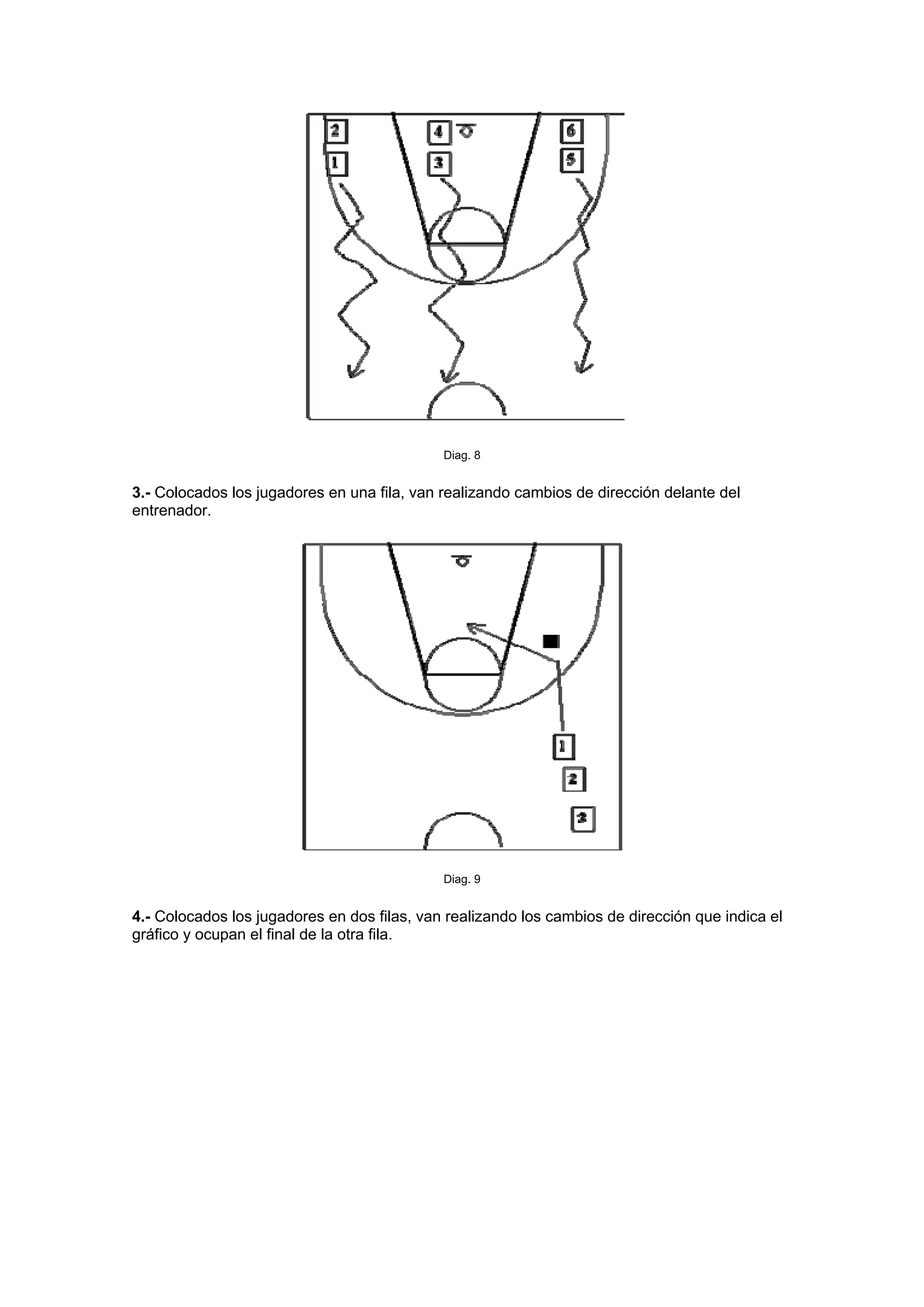 2
1
4
3
6
5

Diag. 8

3.- Colocados los jugadores en una fila, van realizando cambios de dirección delante del entrenador.

1
2
3

Diag. 9

4.- Colocados los jugadores en dos filas, van realizando los cambios de dirección que indica el gráfico y ocupan el final de la otra fila.