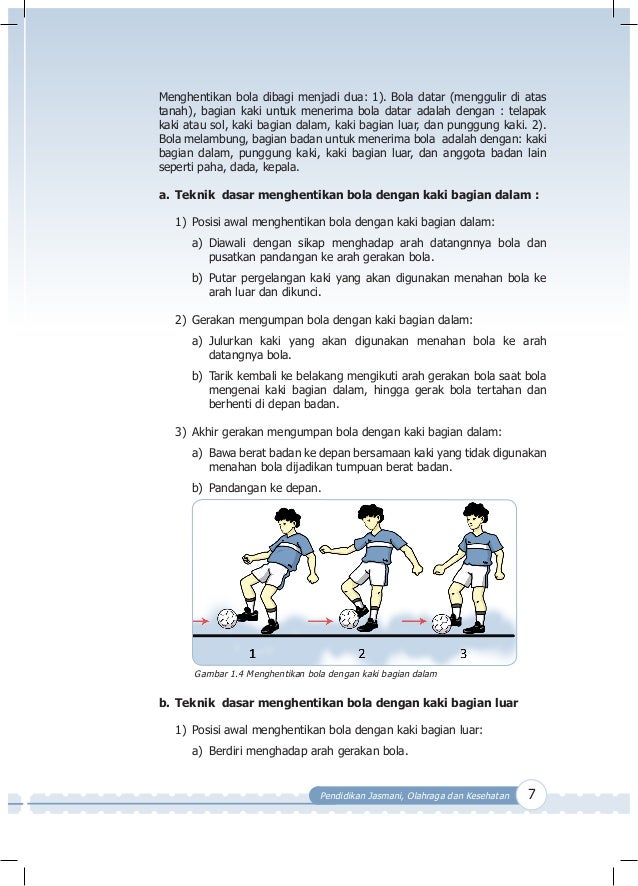 Menghentikan bola dibagi menjadi dua: 1). Bola datar (menggulir di atas tanah), bagian kaki untuk menerima bola datar adalah dengan : telapak kaki atau sol, kaki bagian dalam, kaki bagian luar, dan punggung kaki. 2). Bola melambung, bagian badan untuk menerima bola adalah dengan: kaki bagian dalam, punggung kaki, kaki bagian luar, dan anggota badan lain seperti paha, dada, kepala.

a. Teknik dasar menghentikan bola dengan kaki bagian dalam :

1) Posisi awal menghentikan bola dengan kaki bagian dalam:

a) Diawali dengan sikap menghadap arah datangnnya bola dan pusatkan pandangan ke arah gerakan bola.

b) Putar pergelangan kaki yang akan digunakan menahan bola ke arah luar dan dikunci.

2) Gerakan mengumpan bola dengan kaki bagian dalam:

a) Julurkan kaki yang akan digunakan menahan bola ke arah datangnya bola.

b) Tarik kembali ke belakang mengikuti arah gerakan bola saat bola mengenai kaki bagian dalam, hingga gerak bola tertahan dan berhenti di depan badan.

3) Akhir gerakan mengumpan bola dengan kaki bagian dalam:

a) Bawa berat badan ke depan bersamaan kaki yang tidak digunakan menahan bola dijadikan tumpuan berat badan.

b) Pandangan ke depan.

1 2 3

Gambar 1.4 Menghentikan bola dengan kaki bagian dalam

b. Teknik dasar menghentikan bola dengan kaki bagian luar

1) Posisi awal menghentikan bola dengan kaki bagian luar:

a) Berdiri menghadap arah gerakan bola.

Pendidikan Jasmani, Olahraga dan Kesehatan 7