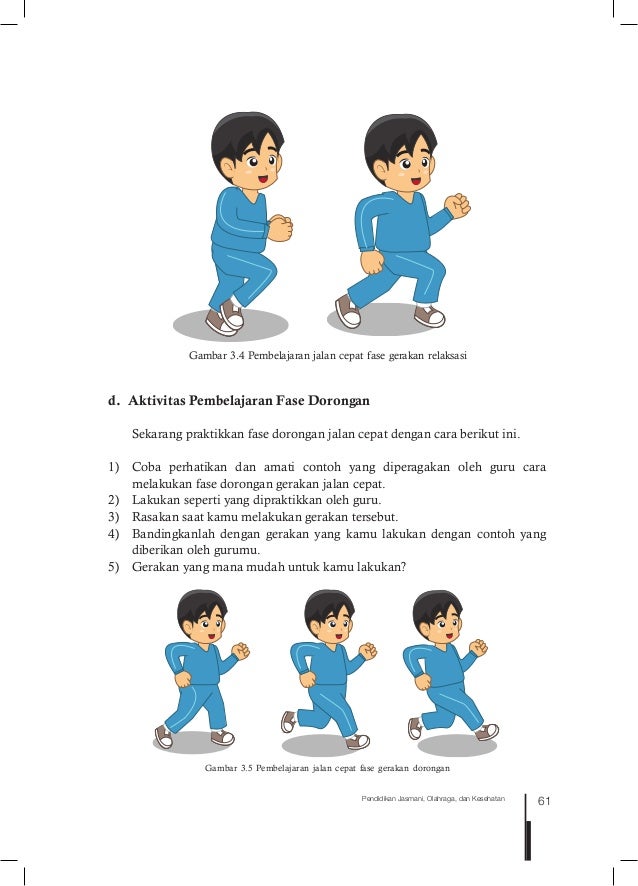 Gambar 3.4 Pembelajaran jalan cepat fase gerakan relaksasi

d. Aktivitas Pembelajaran Fase Dorongan

Sekarang praktikkan fase dorongan jalan cepat dengan cara berikut ini.

1) Coba perhatikan dan amati contoh yang diperagakan oleh guru cara melakukan fase dorongan gerakan jalan cepat.
2) Lakukan seperti yang dipraktikkan oleh guru.
3) Rasakan saat kamu melakukan gerakan tersebut.
4) Bandingkanlah dengan gerakan yang kamu lakukan dengan contoh yang diberikan oleh gurumu.
5) Gerakan yang mana mudah untuk kamu lakukan?

Gambar 3.5 Pembelajaran jalan cepat fase gerakan dorongan

Pendidikan Jasmani, Olahraga, dan Kesehatan 61