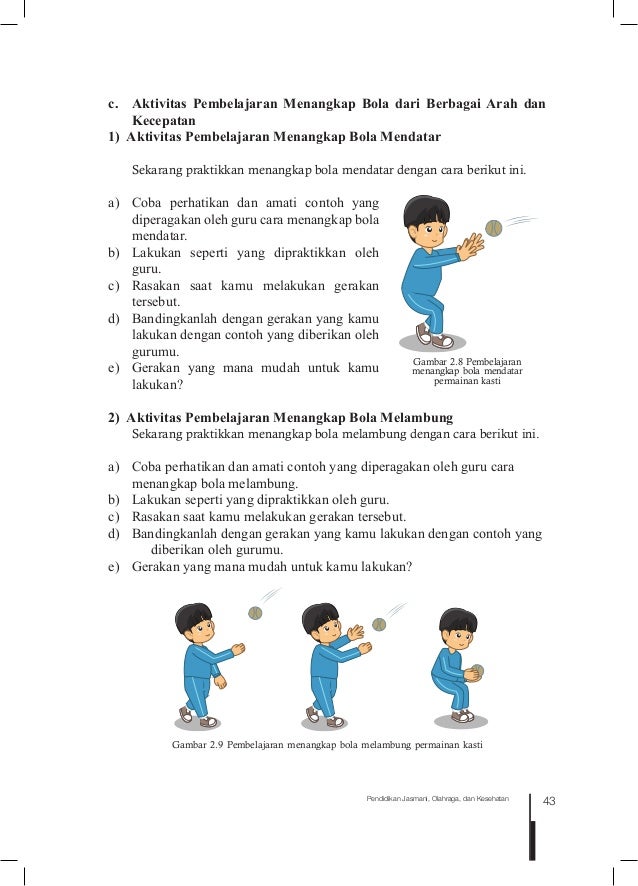 c. Aktivitas Pembelajaran Menangkap Bola dari Berbagai Arah dan Kecepatan
1) Aktivitas Pembelajaran Menangkap Bola Mendatar

Sekarang praktikkan menangkap bola mendatar dengan cara berikut ini.

a) Coba perhatikan dan amati contoh yang diperagakan oleh guru cara menangkap bola mendatar.
b) Lakukan seperti yang dipraktikkan oleh guru.
c) Rasakan saat kamu melakukan gerakan tersebut.
d) Bandingkanlah dengan gerakan yang kamu lakukan dengan contoh yang diberikan oleh gurumu.
e) Gerakan yang mana mudah untuk kamu lakukan?

Gambar 2.8 Pembelajaran menangkap bola mendatar permainan kasti

2) Aktivitas Pembelajaran Menangkap Bola Melambung
Sekarang praktikkan menangkap bola melambung dengan cara berikut ini.

a) Coba perhatikan dan amati contoh yang diperagakan oleh guru cara menangkap bola melambung.
b) Lakukan seperti yang dipraktikkan oleh guru.
c) Rasakan saat kamu melakukan gerakan tersebut.
d) Bandingkanlah dengan gerakan yang kamu lakukan dengan contoh yang diberikan oleh gurumu.
e) Gerakan yang mana mudah untuk kamu lakukan?

Gambar 2.9 Pembelajaran menangkap bola melambung permainan kasti

Pendidikan Jasmani, Olahraga, dan Kesehatan 43