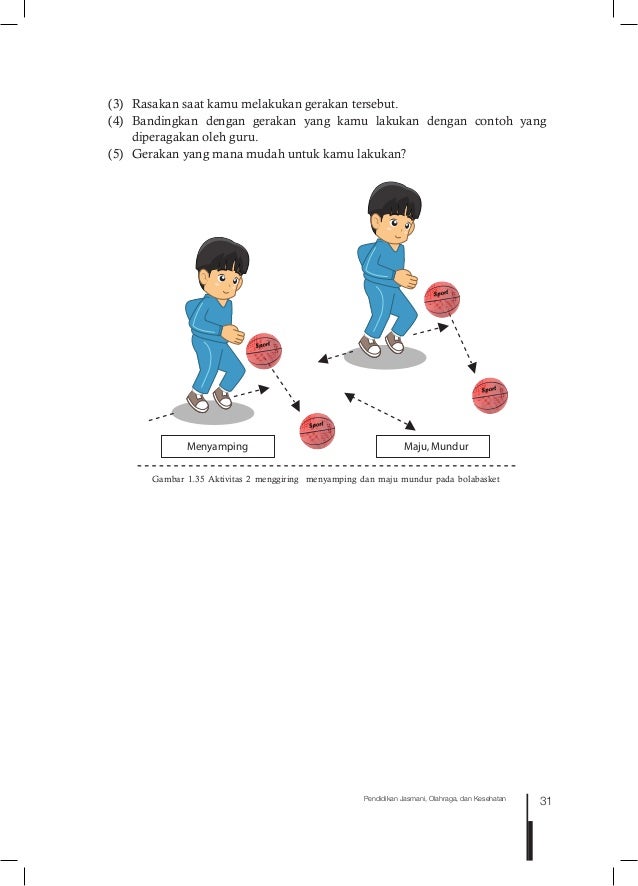 (3) Rasakan saat kamu melakukan gerakan tersebut.
(4) Bandingkan dengan gerakan yang kamu lakukan dengan contoh yang diperagakan oleh guru.
(5) Gerakan yang mana mudah untuk kamu lakukan?

Sport

Sport

Sport

Sport

Menyamping

Maju, Mundur

Gambar 1.35 Aktivitas 2 menggiring menyamping dan maju mundur pada bolabasket

Pendidikan Jasmani, Olahraga, dan Kesehatan 31