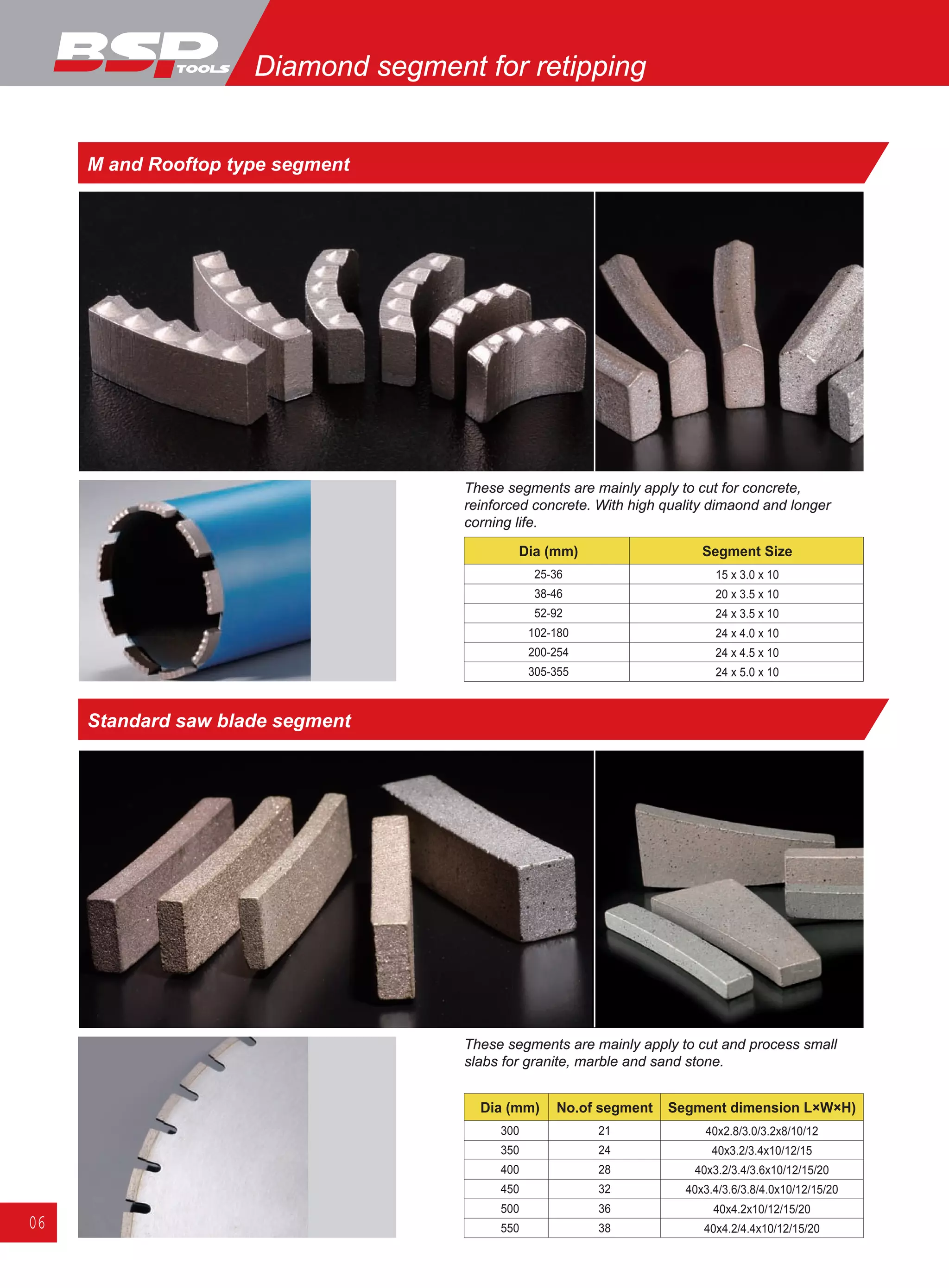 BSP TOOLS

Diamond segment for retipping

M and Rooftop type segment

These segments are mainly apply to cut for concrete, reinforced concrete. With high quality dimaond and longer corning life.

| Dia (mm) | Segment Size |
|---|---|
| 25-36 | 15 x 3.0 x 10 |
| 38-46 | 20 x 3.5 x 10 |
| 52-92 | 24 x 3.5 x 10 |
| 102-180 | 24 x 4.0 x 10 |
| 200-254 | 24 x 4.5 x 10 |
| 305-355 | 24 x 5.0 x 10 |

Standard saw blade segment

These segments are mainly apply to cut and process small slabs for granite, marble and sand stone.

| Dia (mm) | No.of segment | Segment dimension L×W×H) |
|---|---|---|
| 300 | 21 | 40x2.8/3.0/3.2x8/10/12 |
| 350 | 24 | 40x3.2/3.4x10/12/15 |
| 400 | 28 | 40x3.2/3.4/3.6x10/12/15/20 |
| 450 | 32 | 40x3.4/3.6/3.8/4.0x10/12/15/20 |
| 500 | 36 | 40x4.2x10/12/15/20 |
| 550 | 38 | 40x4.2/4.4x10/12/15/20 |

06