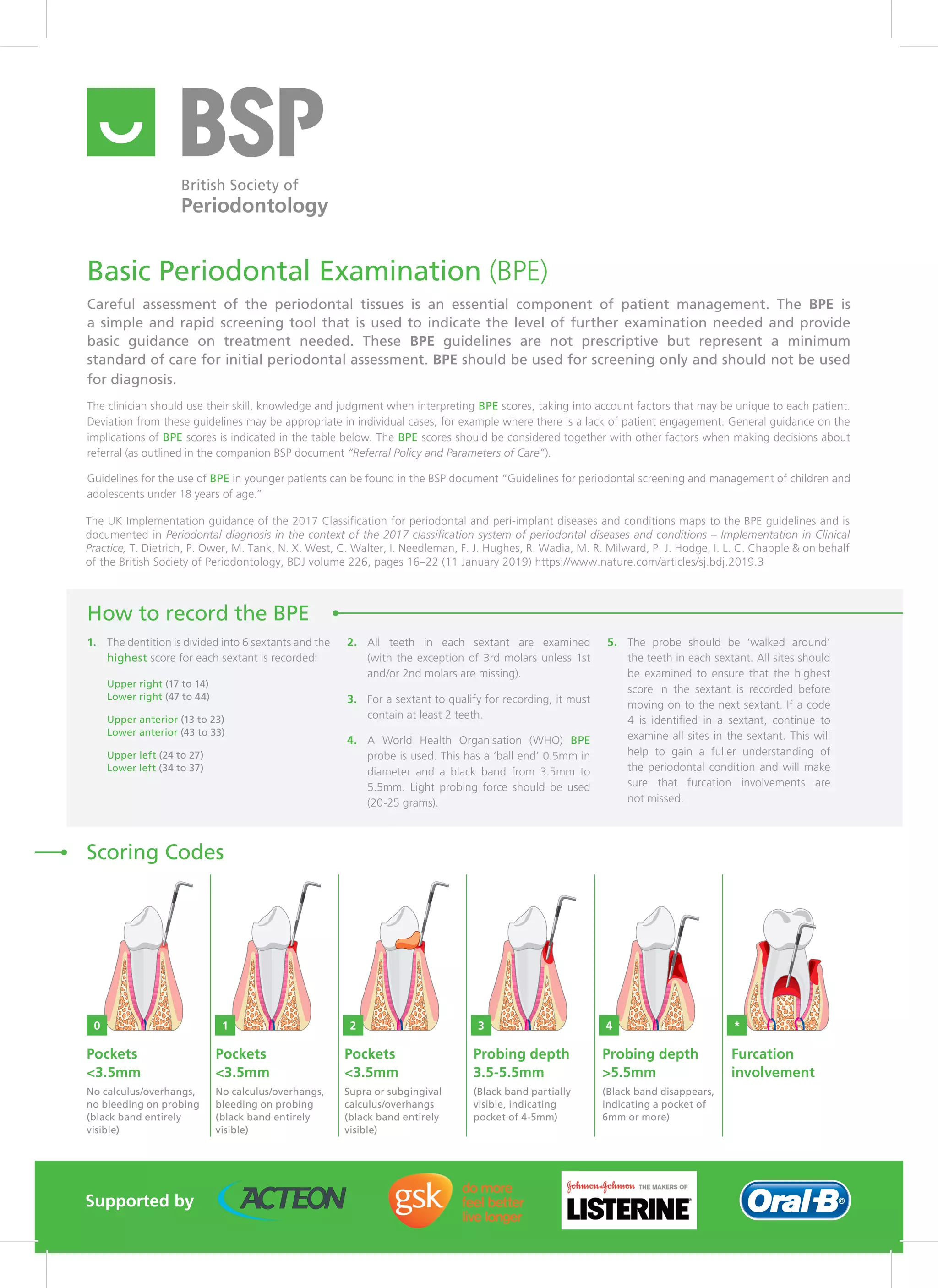 BSP

British Society of
Periodontology

Basic Periodontal Examination (BPE)

Careful assessment of the periodontal tissues is an essential component of patient management. The BPE is a simple and rapid screening tool that is used to indicate the level of further examination needed and provide basic guidance on treatment needed. These BPE guidelines are not prescriptive but represent a minimum standard of care for initial periodontal assessment. BPE should be used for screening only and should not be used for diagnosis.

The clinician should use their skill, knowledge and judgment when interpreting BPE scores, taking into account factors that may be unique to each patient. Deviation from these guidelines may be appropriate in individual cases, for example where there is a lack of patient engagement. General guidance on the implications of BPE scores is indicated in the table below. The BPE scores should be considered together with other factors when making decisions about referral (as outlined in the companion BSP document "Referral Policy and Parameters of Care").

Guidelines for the use of BPE in younger patients can be found in the BSP document "Guidelines for periodontal screening and management of children and adolescents under 18 years of age."

The UK Implementation guidance of the 2017 Classification for periodontal and peri-implant diseases and conditions maps to the BPE guidelines and is documented in Periodontal diagnosis in the context of the 2017 classification system of periodontal diseases and conditions – Implementation in Clinical Practice, T. Dietrich, P. Ower, M. Tank, N. X. West, C. Walter, I. Needleman, F. J. Hughes, R. Wadia, M. R. Milward, P. J. Hodge, I. L. C. Chapple & on behalf of the British Society of Periodontology, BDJ volume 226, pages 16–22 (11 January 2019) https://www.nature.com/articles/sj.bdj.2019.3

How to record the BPE

1. The dentition is divided into 6 sextants and the highest score for each sextant is recorded:

Upper right (17 to 14)
Lower right (47 to 44)

Upper anterior (13 to 23)
Lower anterior (43 to 33)

Upper left (24 to 27)
Lower left (34 to 37)

2. All teeth in each sextant are examined (with the exception of 3rd molars unless 1st and/or 2nd molars are missing).

3. For a sextant to qualify for recording, it must contain at least 2 teeth.

4. A World Health Organisation (WHO) BPE probe is used. This has a 'ball end' 0.5mm in diameter and a black band from 3.5mm to 5.5mm. Light probing force should be used (20-25 grams).

5. The probe should be 'walked around' the teeth in each sextant. All sites should be examined to ensure that the highest score in the sextant is recorded before moving on to the next sextant. If a code 4 is identified in a sextant, continue to examine all sites in the sextant. This will help to gain a fuller understanding of the periodontal condition and will make sure that furcation involvements are not missed.

Scoring Codes

0
Pockets <3.5mm
No calculus/overhangs, no bleeding on probing (black band entirely visible)

1
Pockets <3.5mm
No calculus/overhangs, bleeding on probing (black band entirely visible)

2
Pockets <3.5mm
Supra or subgingival calculus/overhangs (black band entirely visible)

3
Probing depth 3.5-5.5mm
(Black band partially visible, indicating pocket of 4-5mm)

4
Probing depth >5.5mm
(Black band disappears, indicating a pocket of 6mm or more)

*
Furcation involvement

Supported by ACTEON gsk do more feel better live longer Johnson & Johnson THE MAKERS OF LISTERINE Oral-B