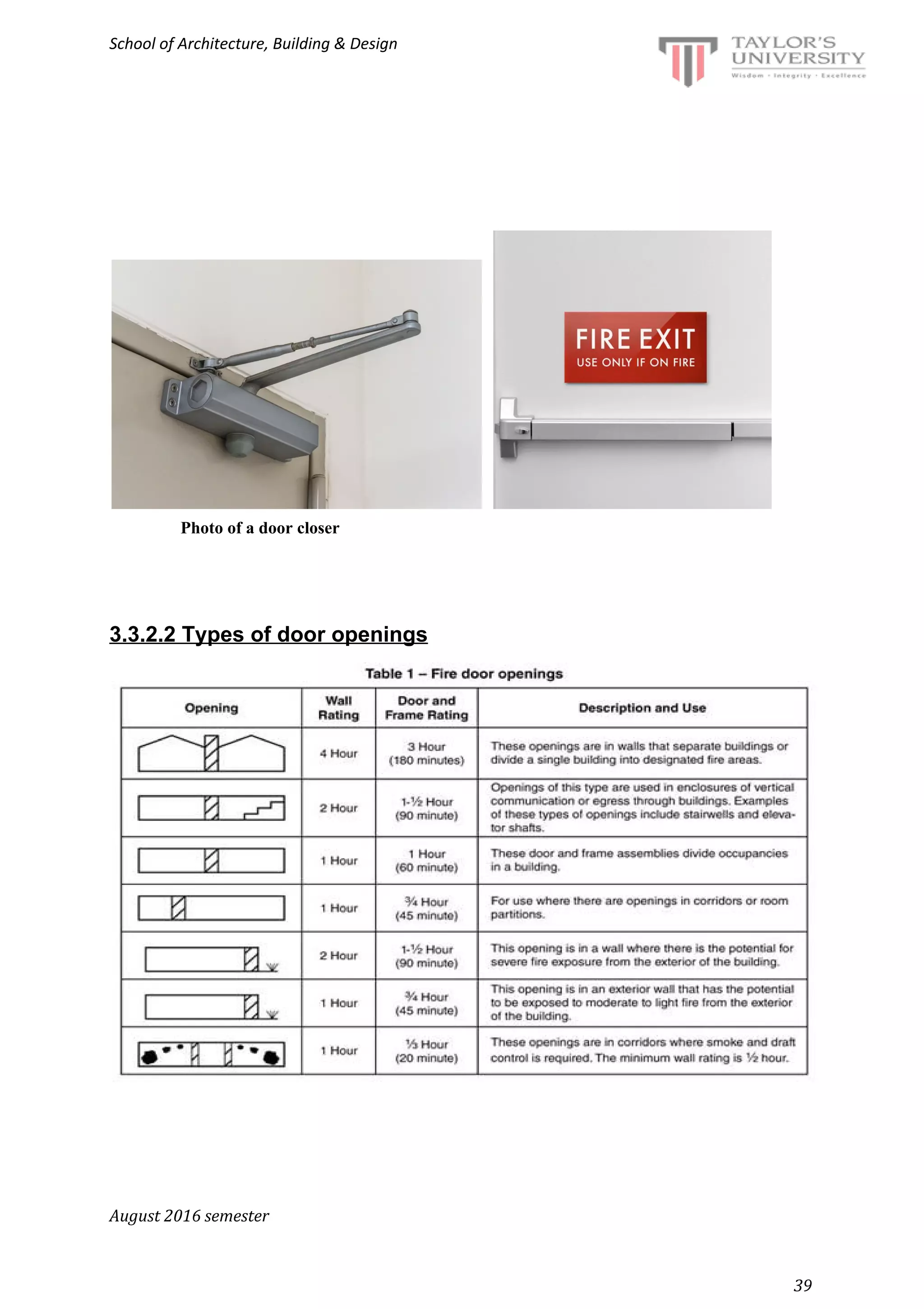 School of Architecture, Building & Design

TAYLOR'S UNIVERSITY
Wisdom · Integrity · Excellence

FIRE EXIT
USE ONLY IF ON FIRE

Photo of a door closer

3.3.2.2 Types of door openings

Table 1 – Fire door openings

| Opening | Wall Rating | Door and Frame Rating | Description and Use |
|---|---|---|---|
| | 4 Hour | 3 Hour (180 minutes) | These openings are in walls that separate buildings or divide a single building into designated fire areas. |
| | 2 Hour | 1-½ Hour (90 minute) | Openings of this type are used in enclosures of vertical communication or egress through buildings. Examples of these types of openings include stairwells and elevator shafts. |
| | 1 Hour | 1 Hour (60 minute) | These door and frame assemblies divide occupancies in a building. |
| | 1 Hour | ¾ Hour (45 minute) | For use where there are openings in corridors or room partitions. |
| | 2 Hour | 1-½ Hour (90 minute) | This opening is in a wall where there is the potential for severe fire exposure from the exterior of the building. |
| | 1 Hour | ¾ Hour (45 minute) | This opening is in an exterior wall that has the potential to be exposed to moderate to light fire from the exterior of the building. |
| | 1 Hour | ⅓ Hour (20 minute) | These openings are in corridors where smoke and draft control is required. The minimum wall rating is ½ hour. |

August 2016 semester

39