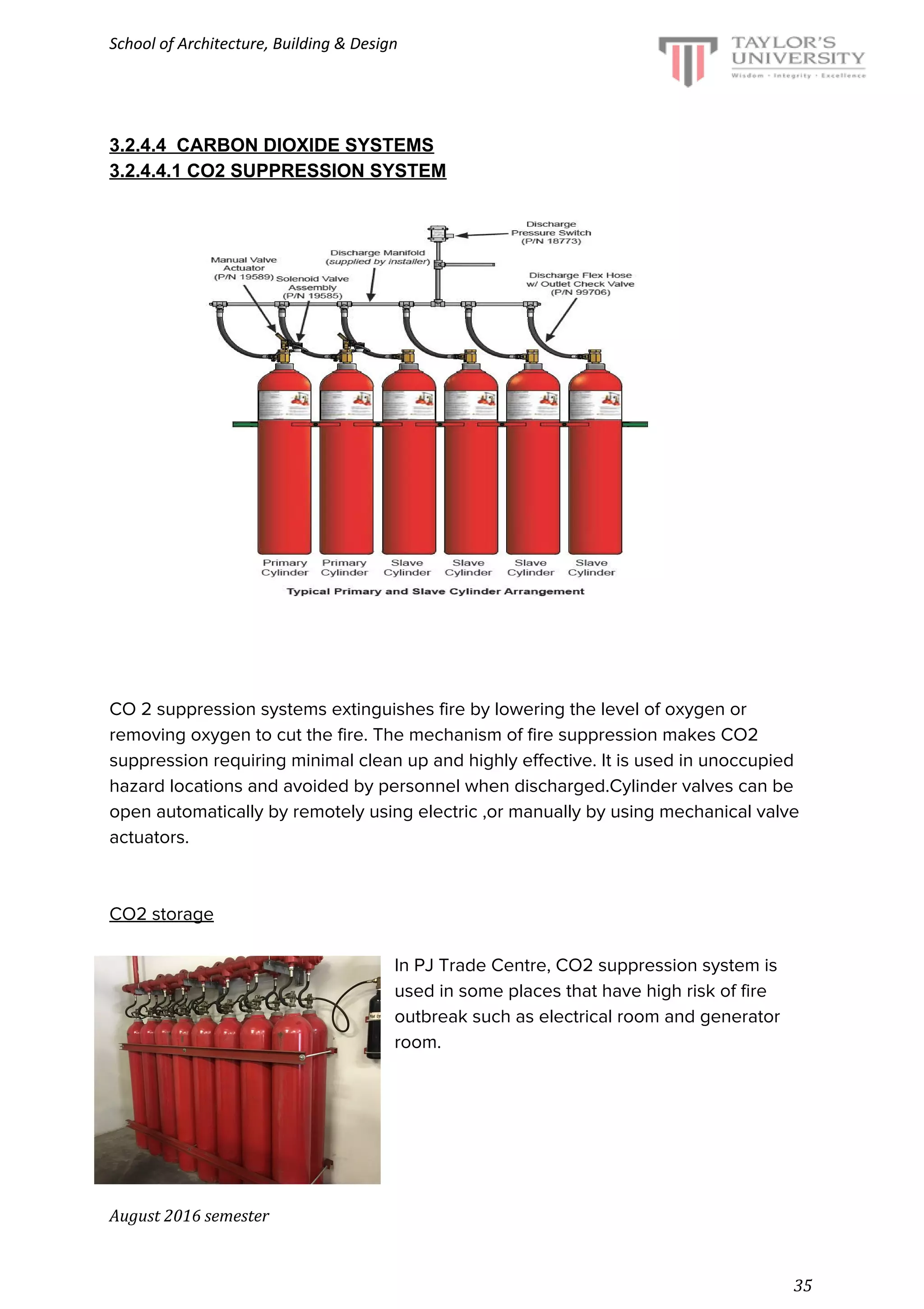 School of Architecture, Building & Design

TAYLOR'S UNIVERSITY
Wisdom · Integrity · Excellence

3.2.4.4 CARBON DIOXIDE SYSTEMS
3.2.4.4.1 CO2 SUPPRESSION SYSTEM

Discharge Pressure Switch (P/N 18773)

Discharge Manifold (supplied by installer)

Manual Valve Actuator (P/N 19589)

Solenoid Valve Assembly (P/N 19585)

Discharge Flex Hose w/ Outlet Check Valve (P/N 99706)

Primary Cylinder

Primary Cylinder

Slave Cylinder

Slave Cylinder

Slave Cylinder

Slave Cylinder

Typical Primary and Slave Cylinder Arrangement

CO 2 suppression systems extinguishes fire by lowering the level of oxygen or removing oxygen to cut the fire. The mechanism of fire suppression makes CO2 suppression requiring minimal clean up and highly effective. It is used in unoccupied hazard locations and avoided by personnel when discharged.Cylinder valves can be open automatically by remotely using electric ,or manually by using mechanical valve actuators.

CO2 storage

In PJ Trade Centre, CO2 suppression system is used in some places that have high risk of fire outbreak such as electrical room and generator room.

August 2016 semester

35