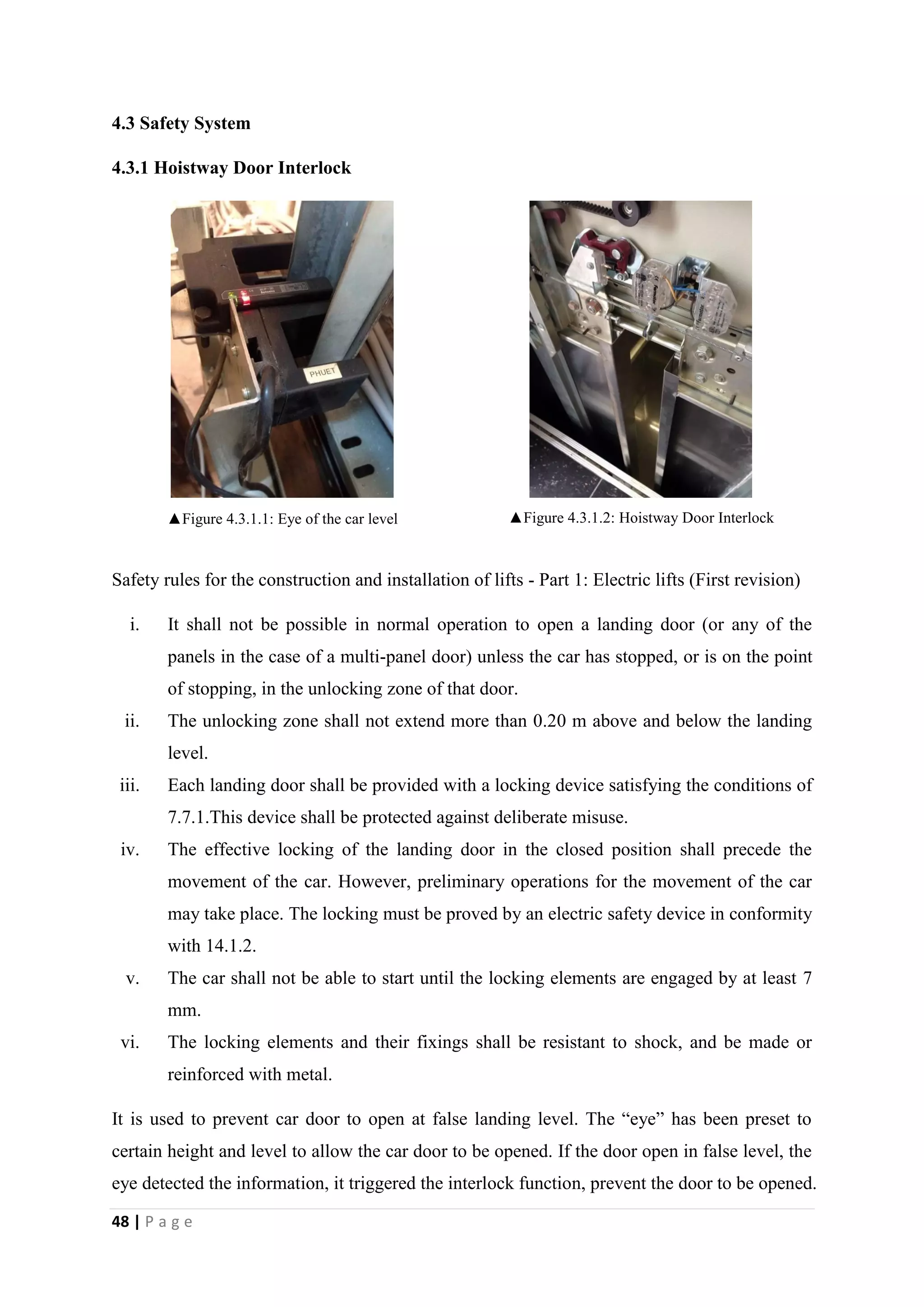 4.3 Safety System

4.3.1 Hoistway Door Interlock

PHUET

▲Figure 4.3.1.1: Eye of the car level

▲Figure 4.3.1.2: Hoistway Door Interlock

Safety rules for the construction and installation of lifts - Part 1: Electric lifts (First revision)

i. It shall not be possible in normal operation to open a landing door (or any of the panels in the case of a multi-panel door) unless the car has stopped, or is on the point of stopping, in the unlocking zone of that door.

ii. The unlocking zone shall not extend more than 0.20 m above and below the landing level.

iii. Each landing door shall be provided with a locking device satisfying the conditions of 7.7.1.This device shall be protected against deliberate misuse.

iv. The effective locking of the landing door in the closed position shall precede the movement of the car. However, preliminary operations for the movement of the car may take place. The locking must be proved by an electric safety device in conformity with 14.1.2.

v. The car shall not be able to start until the locking elements are engaged by at least 7 mm.

vi. The locking elements and their fixings shall be resistant to shock, and be made or reinforced with metal.

It is used to prevent car door to open at false landing level. The “eye” has been preset to certain height and level to allow the car door to be opened. If the door open in false level, the eye detected the information, it triggered the interlock function, prevent the door to be opened.

48 | P a g e