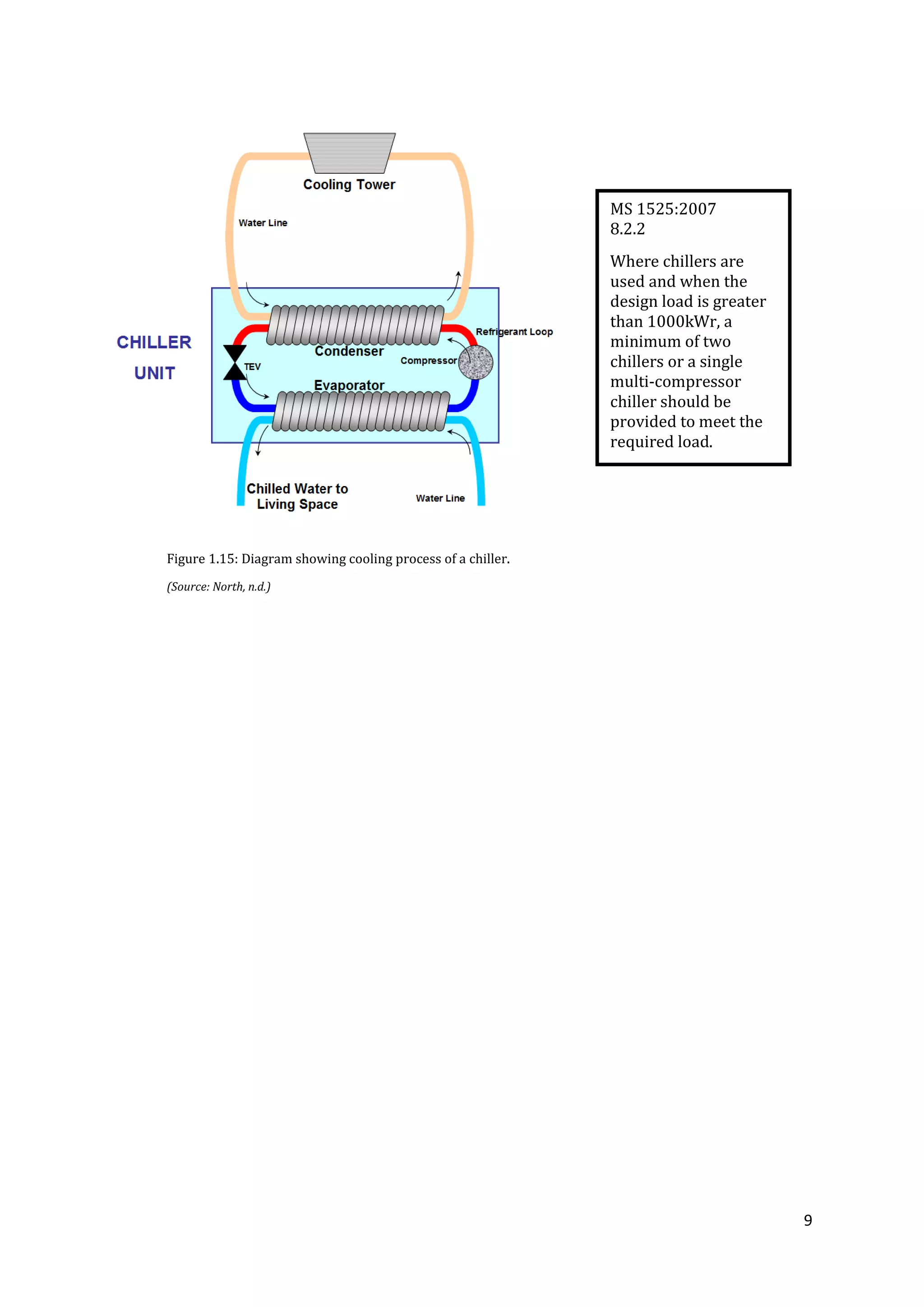 Cooling Tower

Water Line

CHILLER UNIT

Refrigerant Loop

Condenser

Compressor

TEV

Evaporator

Chilled Water to Living Space

Water Line

MS 1525:2007
8.2.2

Where chillers are used and when the design load is greater than 1000kWr, a minimum of two chillers or a single multi-compressor chiller should be provided to meet the required load.

Figure 1.15: Diagram showing cooling process of a chiller.

(Source: North, n.d.)

9