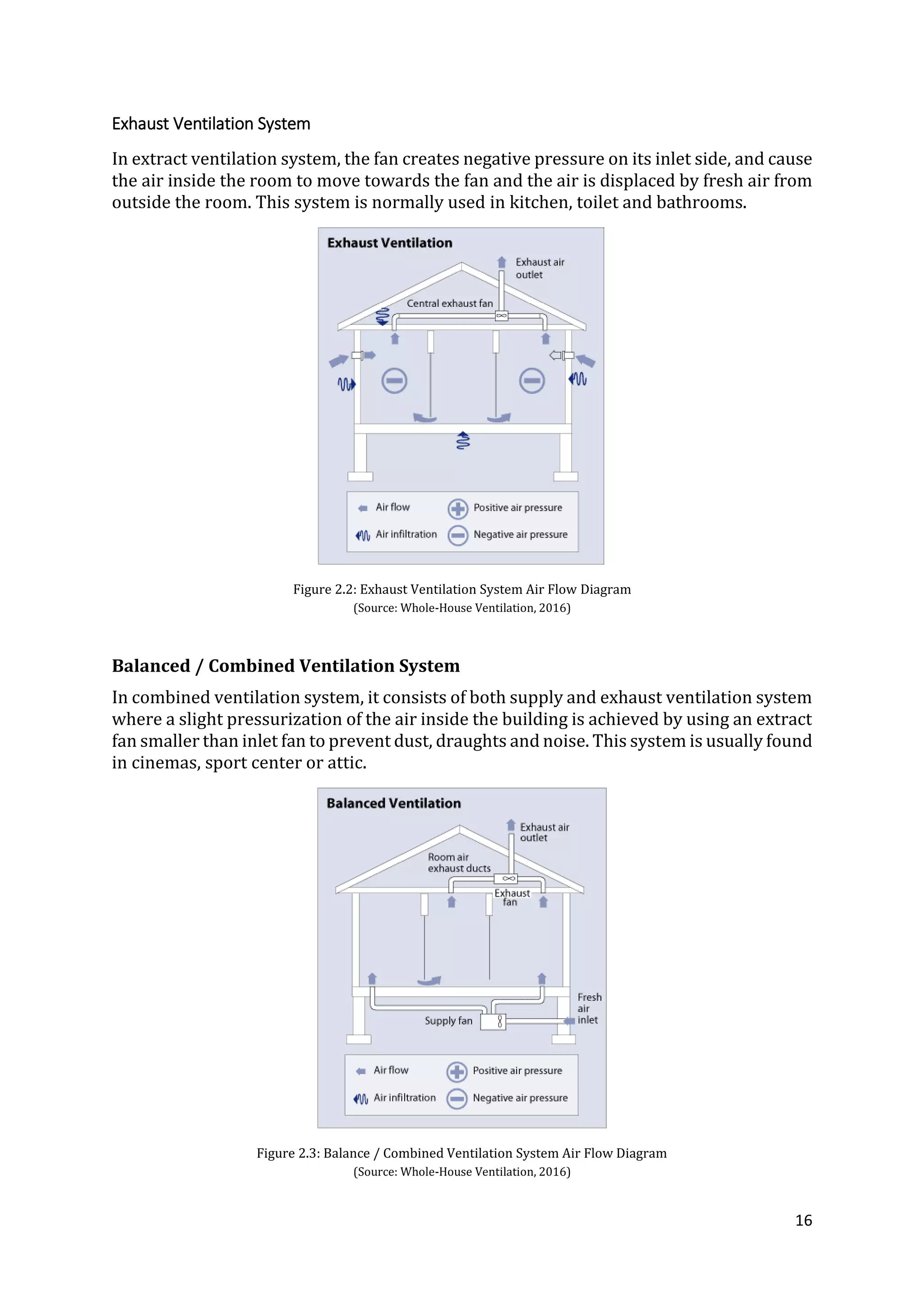 Exhaust Ventilation System

In extract ventilation system, the fan creates negative pressure on its inlet side, and cause the air inside the room to move towards the fan and the air is displaced by fresh air from outside the room. This system is normally used in kitchen, toilet and bathrooms.

Exhaust Ventilation

Exhaust air outlet

Central exhaust fan

Air flow
Positive air pressure
Air infiltration
Negative air pressure

Figure 2.2: Exhaust Ventilation System Air Flow Diagram
(Source: Whole-House Ventilation, 2016)

Balanced / Combined Ventilation System

In combined ventilation system, it consists of both supply and exhaust ventilation system where a slight pressurization of the air inside the building is achieved by using an extract fan smaller than inlet fan to prevent dust, draughts and noise. This system is usually found in cinemas, sport center or attic.

Balanced Ventilation

Exhaust air outlet

Room air exhaust ducts

Exhaust fan

Fresh air inlet

Supply fan

Air flow
Positive air pressure
Air infiltration
Negative air pressure

Figure 2.3: Balance / Combined Ventilation System Air Flow Diagram
(Source: Whole-House Ventilation, 2016)

16