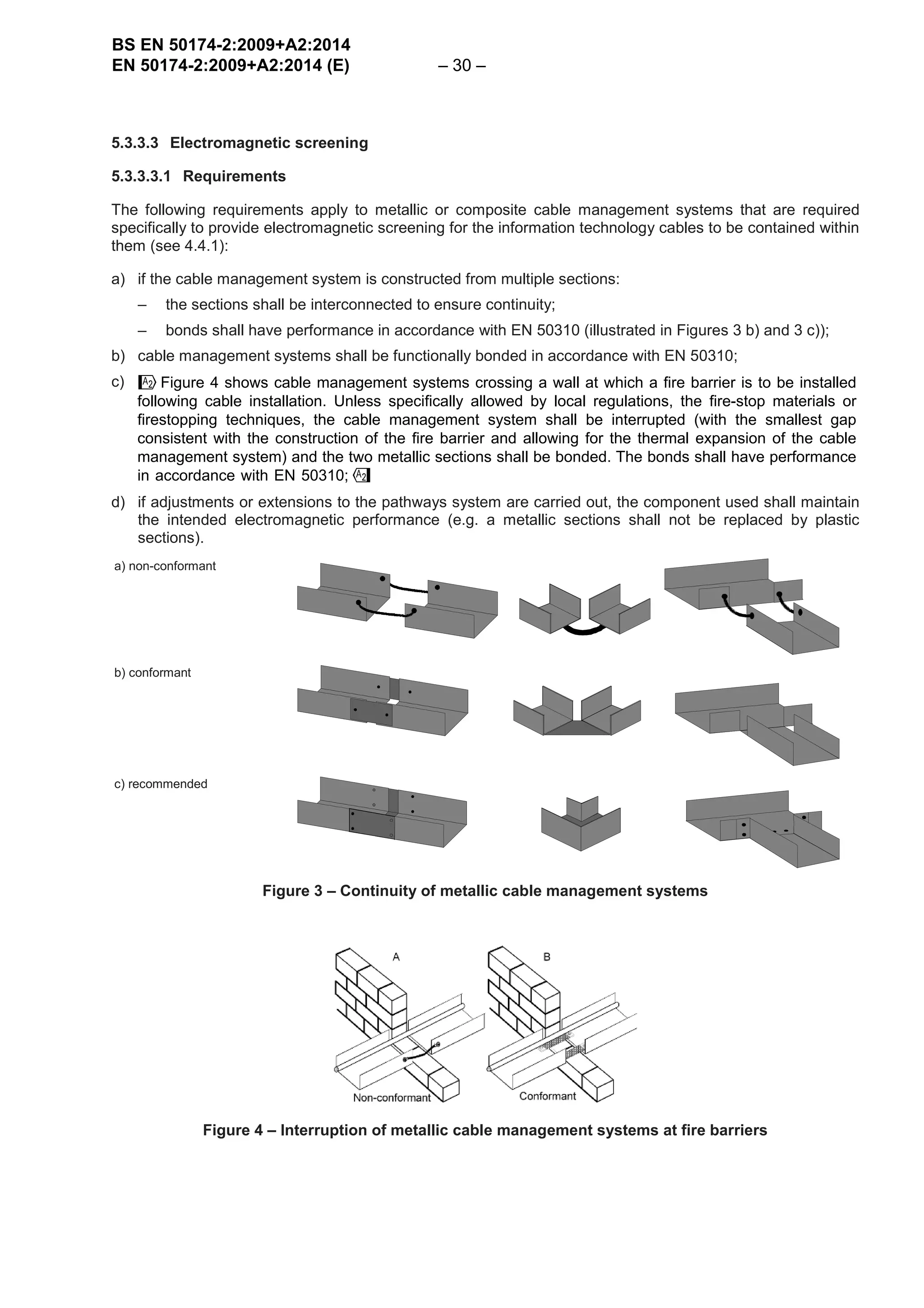 BS EN 50174-2:2009+A2:2014
EN 50174-2:2009+A2:2014 (E) – 30 –

5.3.3.3 Electromagnetic screening

5.3.3.3.1 Requirements

The following requirements apply to metallic or composite cable management systems that are required specifically to provide electromagnetic screening for the information technology cables to be contained within them (see 4.4.1):

a) if the cable management system is constructed from multiple sections:
– the sections shall be interconnected to ensure continuity;
– bonds shall have performance in accordance with EN 50310 (illustrated in Figures 3 b) and 3 c));

b) cable management systems shall be functionally bonded in accordance with EN 50310;

c) A2 Figure 4 shows cable management systems crossing a wall at which a fire barrier is to be installed following cable installation. Unless specifically allowed by local regulations, the fire-stop materials or firestopping techniques, the cable management system shall be interrupted (with the smallest gap consistent with the construction of the fire barrier and allowing for the thermal expansion of the cable management system) and the two metallic sections shall be bonded. The bonds shall have performance in accordance with EN 50310; A2

d) if adjustments or extensions to the pathways system are carried out, the component used shall maintain the intended electromagnetic performance (e.g. a metallic sections shall not be replaced by plastic sections).

a) non-conformant

b) conformant

c) recommended

Figure 3 – Continuity of metallic cable management systems

A

B

Non-conformant

Conformant

Figure 4 – Interruption of metallic cable management systems at fire barriers