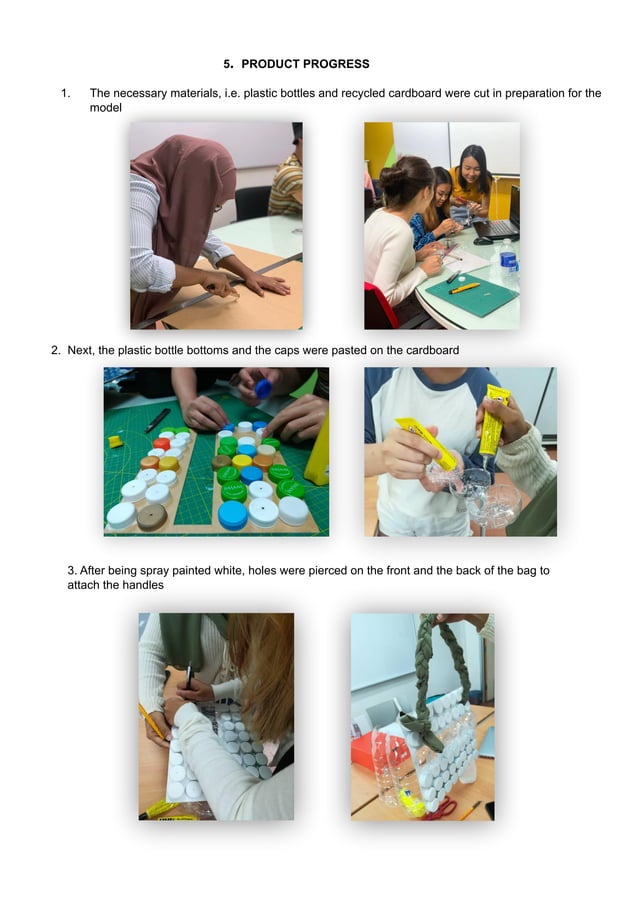 5. PRODUCT PROGRESS

1. The necessary materials, i.e. plastic bottles and recycled cardboard were cut in preparation for the model

2. Next, the plastic bottle bottoms and the caps were pasted on the cardboard

3. After being spray painted white, holes were pierced on the front and the back of the bag to attach the handles