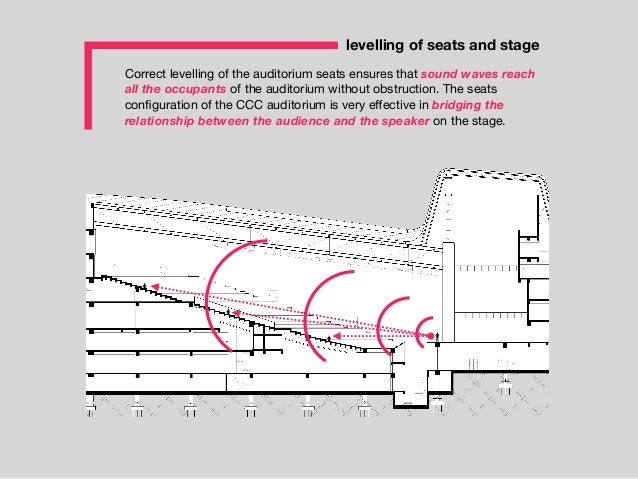 levelling of seats and stage

Correct levelling of the auditorium seats ensures that sound waves reach all the occupants of the auditorium without obstruction. The seats configuration of the CCC auditorium is very effective in bridging the relationship between the audience and the speaker on the stage.