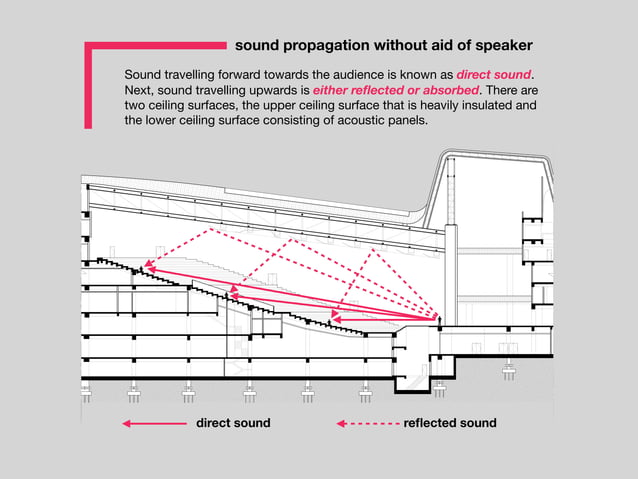 sound propagation without aid of speaker

Sound travelling forward towards the audience is known as direct sound. Next, sound travelling upwards is either reflected or absorbed. There are two ceiling surfaces, the upper ceiling surface that is heavily insulated and the lower ceiling surface consisting of acoustic panels.

direct sound

reflected sound