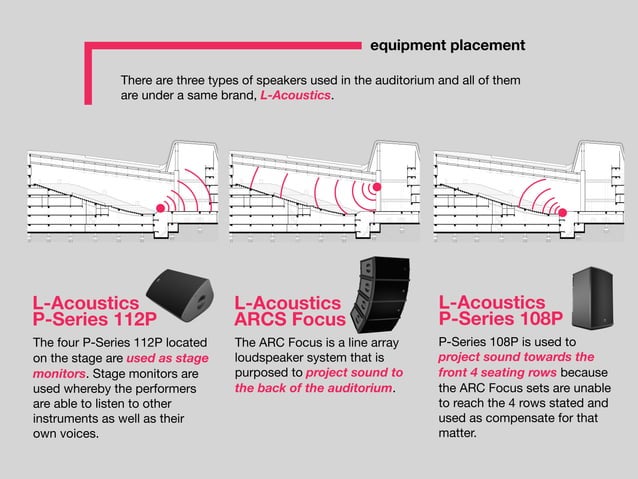 equipment placement

There are three types of speakers used in the auditorium and all of them are under a same brand, L-Acoustics.

L-Acoustics P-Series 112P

The four P-Series 112P located on the stage are used as stage monitors. Stage monitors are used whereby the performers are able to listen to other instruments as well as their own voices.

L-Acoustics ARCS Focus

The ARC Focus is a line array loudspeaker system that is purposed to project sound to the back of the auditorium.

L-Acoustics P-Series 108P

P-Series 108P is used to project sound towards the front 4 seating rows because the ARC Focus sets are unable to reach the 4 rows stated and used as compensate for that matter.