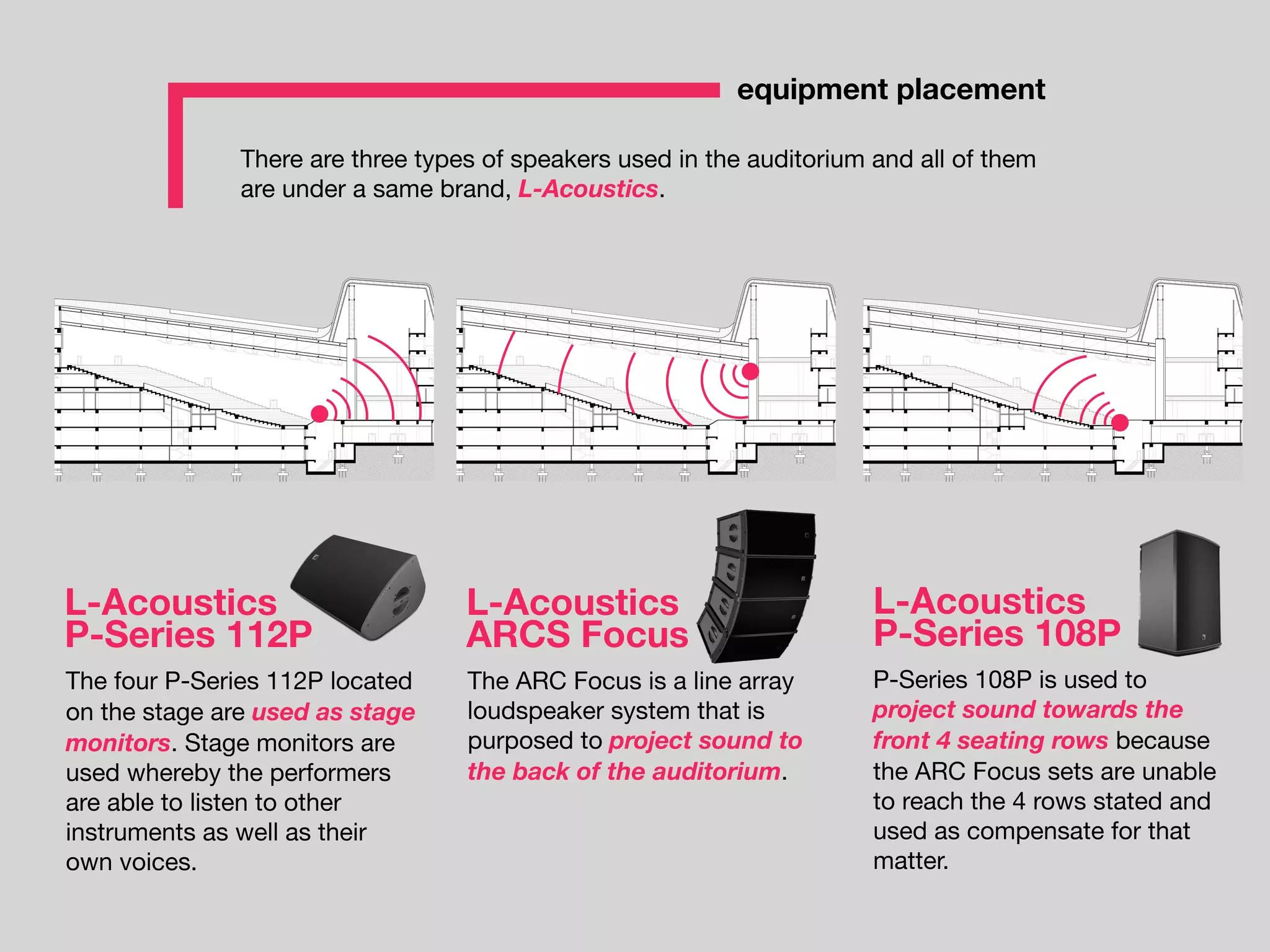 equipment placement

There are three types of speakers used in the auditorium and all of them are under a same brand, L-Acoustics.

L-Acoustics P-Series 112P

The four P-Series 112P located on the stage are used as stage monitors. Stage monitors are used whereby the performers are able to listen to other instruments as well as their own voices.

L-Acoustics ARCS Focus

The ARC Focus is a line array loudspeaker system that is purposed to project sound to the back of the auditorium.

L-Acoustics P-Series 108P

P-Series 108P is used to project sound towards the front 4 seating rows because the ARC Focus sets are unable to reach the 4 rows stated and used as compensate for that matter.