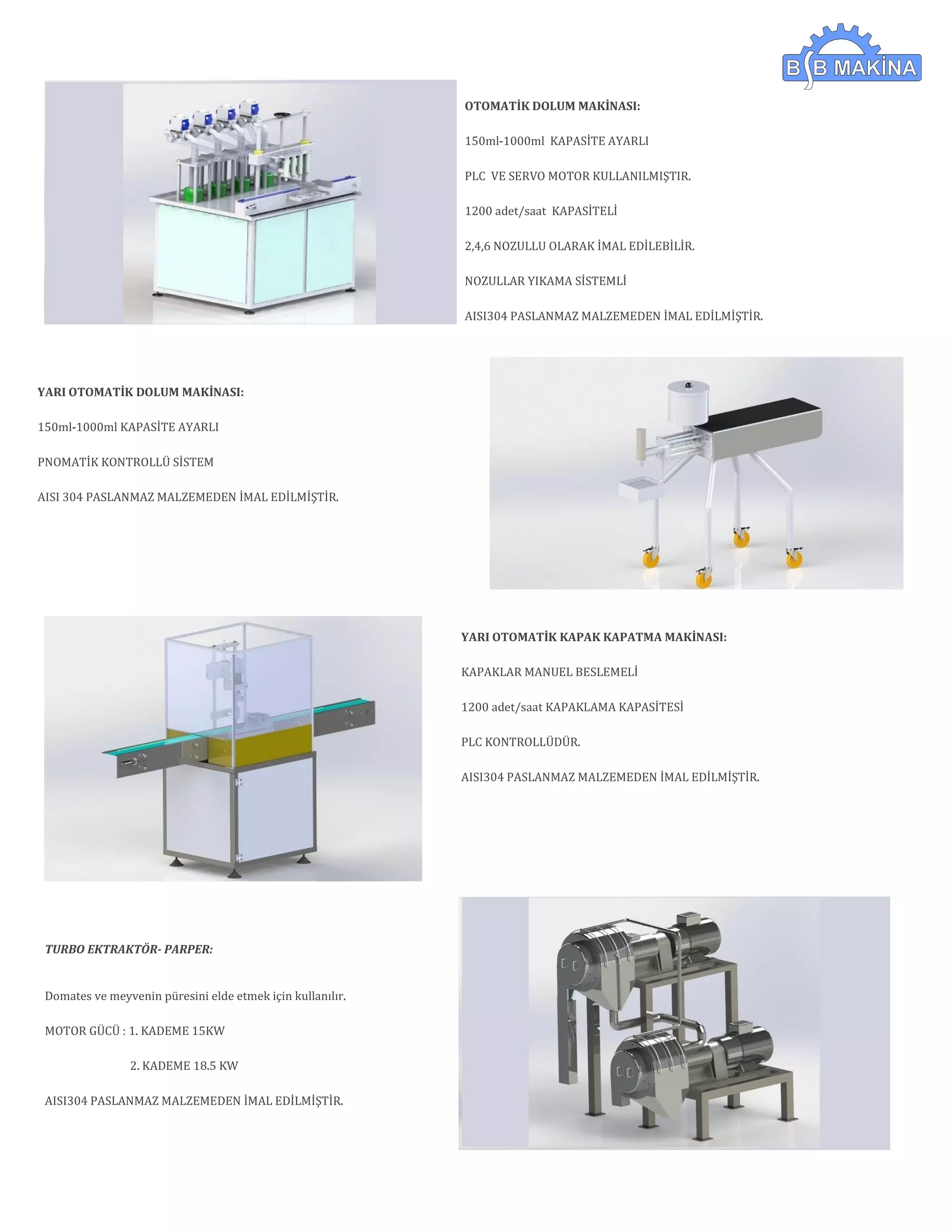 BSB MAKİNA

OTOMATİK DOLUM MAKİNASI:

150ml-1000ml KAPASİTE AYARLI

PLC VE SERVO MOTOR KULLANILMIŞTIR.

1200 adet/saat KAPASİTELİ

2,4,6 NOZULLU OLARAK İMAL EDİLEBİLİR.

NOZULLAR YIKAMA SİSTEMLİ

AISI304 PASLANMAZ MALZEMEDEN İMAL EDİLMİŞTİR.

YARI OTOMATİK DOLUM MAKİNASI:

150ml-1000ml KAPASİTE AYARLI

PNOMATİK KONTROLLÜ SİSTEM

AISI 304 PASLANMAZ MALZEMEDEN İMAL EDİLMİŞTİR.

YARI OTOMATİK KAPAK KAPATMA MAKİNASI:

KAPAKLAR MANUEL BESLEMELİ

1200 adet/saat KAPAKLAMA KAPASİTESİ

PLC KONTROLLÜDÜR.

AISI304 PASLANMAZ MALZEMEDEN İMAL EDİLMİŞTİR.

TURBO EKTRAKTÖR- PARPER:

Domates ve meyvenin püresini elde etmek için kullanılır.

MOTOR GÜCÜ : 1. KADEME 15KW

2. KADEME 18.5 KW

AISI304 PASLANMAZ MALZEMEDEN İMAL EDİLMİŞTİR.