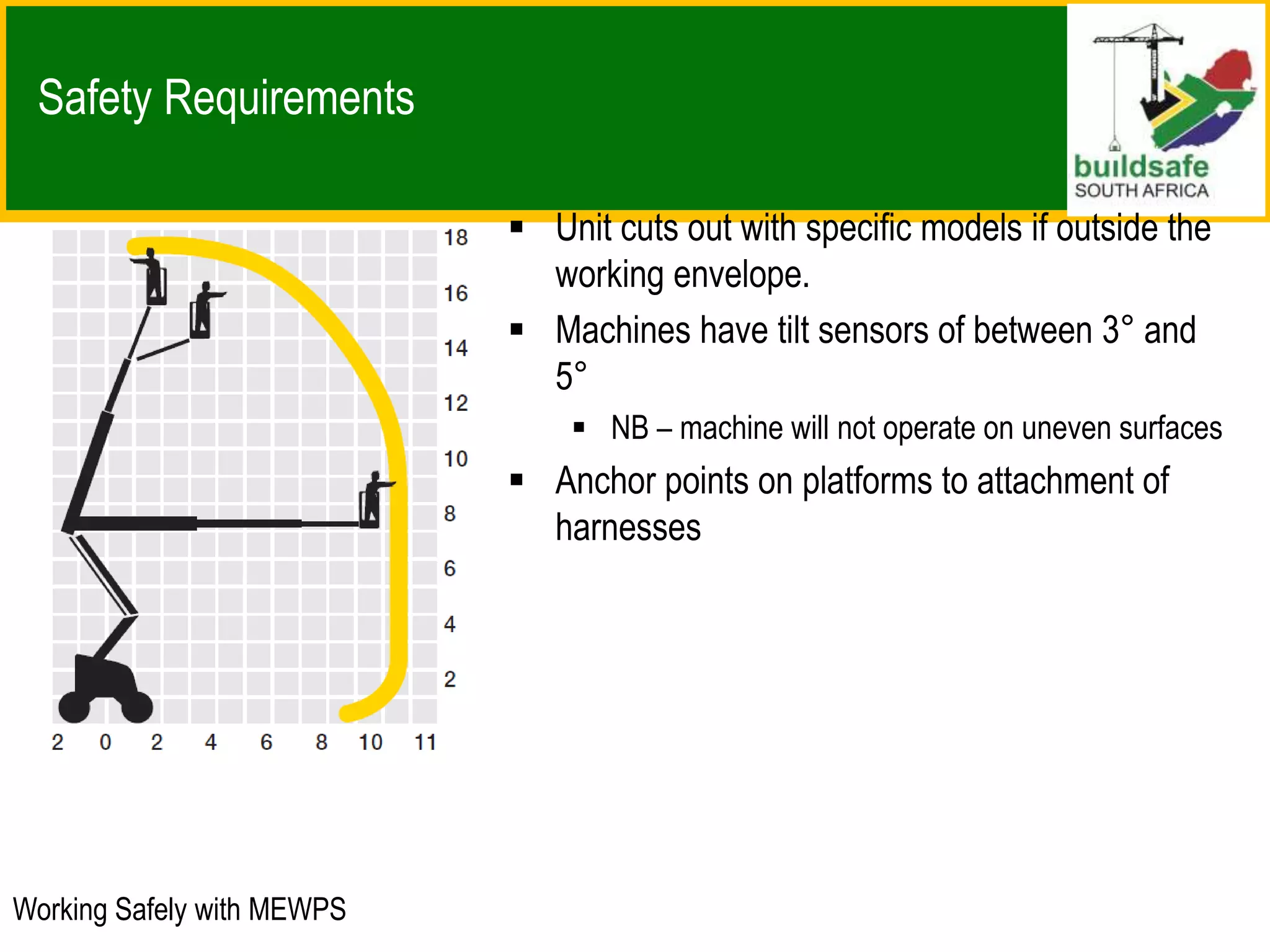 Safety Requirements

buildsafe
SOUTH AFRICA

18
16
14
12
10
8
6
4
2

2 0 2 4 6 8 10 11

▪ Unit cuts out with specific models if outside the working envelope.

▪ Machines have tilt sensors of between 3° and 5°

▪ NB – machine will not operate on uneven surfaces

▪ Anchor points on platforms to attachment of harnesses

Working Safely with MEWPS