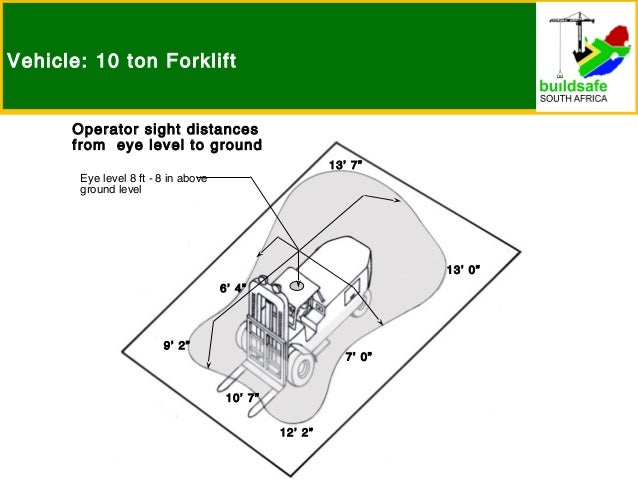 Vehicle: 10 ton Forklift

buildsafe
SOUTH AFRICA

Operator sight distances from eye level to ground

Eye level 8 ft - 8 in above ground level

13' 7"

13' 0"

6' 4"

9' 2"

7' 0"

10' 7"

12' 2"