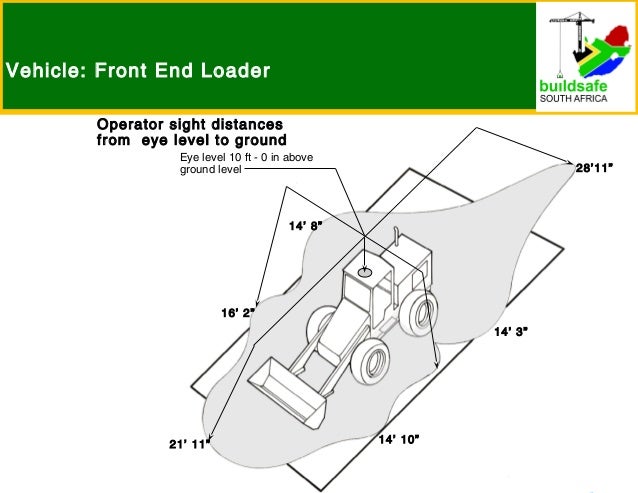 Vehicle: Front End Loader

buildsafe
SOUTH AFRICA

Operator sight distances from eye level to ground

Eye level 10 ft - 0 in above ground level

28'11"

14' 8"

16' 2"

14' 3"

21' 11"

14' 10"