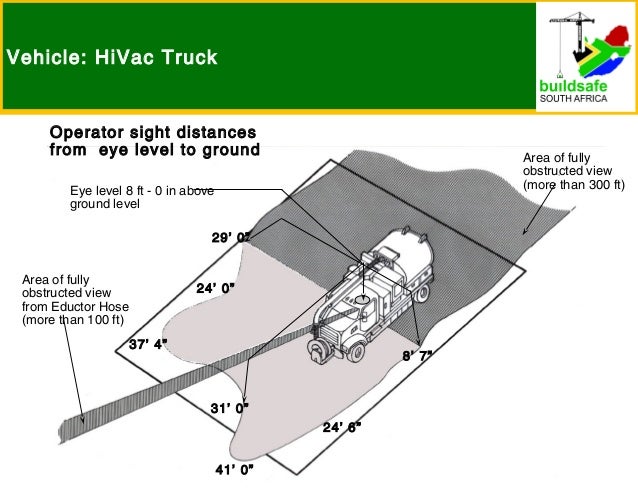 Vehicle: HiVac Truck

buildsafe
SOUTH AFRICA

Operator sight distances from eye level to ground

Area of fully obstructed view (more than 300 ft)

Eye level 8 ft - 0 in above ground level

29' 0"

24' 0"

Area of fully obstructed view from Eductor Hose (more than 100 ft)

37' 4"

8' 7"

31' 0"

24' 6"

41' 0"