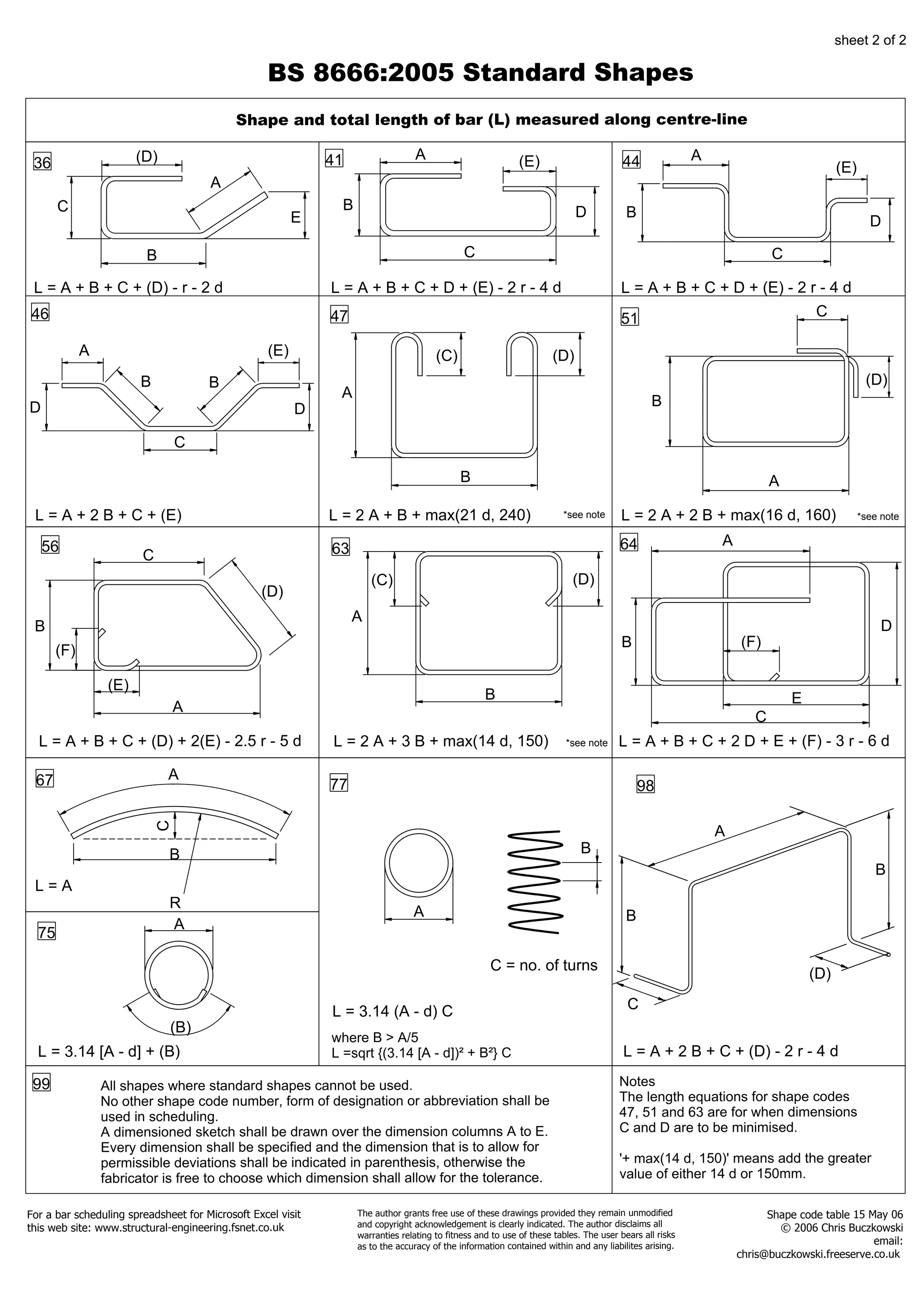 sheet 2 of 2

BS 8666:2005 Standard Shapes

Shape and total length of bar (L) measured along centre-line

36
(D)
A
C
E
B
L = A + B + C + (D) - r - 2 d

41
A
(E)
B
D
C
L = A + B + C + D + (E) - 2 r - 4 d

44
A
(E)
B
D
C
L = A + B + C + D + (E) - 2 r - 4 d

46
A
(E)
B
B
D
D
C
L = A + 2 B + C + (E)

47
(C)
(D)
A
B
L = 2 A + B + max(21 d, 240) *see note

51
C
(D)
B
A
L = 2 A + 2 B + max(16 d, 160) *see note

56
C
(D)
B
(F)
(E)
A
L = A + B + C + (D) + 2(E) - 2.5 r - 5 d

63
(C)
(D)
A
B
L = 2 A + 3 B + max(14 d, 150) *see note

64
A
D
B
(F)
E
C
L = A + B + C + 2 D + E + (F) - 3 r - 6 d

67
A
C
B
R
L = A

75
A
(B)
L = 3.14 [A - d] + (B)

77
B
A
C = no. of turns
L = 3.14 (A - d) C
where B > A/5
L =sqrt {(3.14 [A - d])² + B²} C

98
A
B
B
(D)
C
L = A + 2 B + C + (D) - 2 r - 4 d

99
All shapes where standard shapes cannot be used.
No other shape code number, form of designation or abbreviation shall be used in scheduling.
A dimensioned sketch shall be drawn over the dimension columns A to E.
Every dimension shall be specified and the dimension that is to allow for permissible deviations shall be indicated in parenthesis, otherwise the fabricator is free to choose which dimension shall allow for the tolerance.

Notes
The length equations for shape codes 47, 51 and 63 are for when dimensions C and D are to be minimised.

'+ max(14 d, 150)' means add the greater value of either 14 d or 150mm.

For a bar scheduling spreadsheet for Microsoft Excel visit this web site: www.structural-engineering.fsnet.co.uk

The author grants free use of these drawings provided they remain unmodified and copyright acknowledgement is clearly indicated. The author disclaims all warranties relating to fitness and to use of these tables. The user bears all risks as to the accuracy of the information contained within and any liabilites arising.

Shape code table 15 May 06
© 2006 Chris Buczkowski
email:
chris@buczkowski.freeserve.co.uk